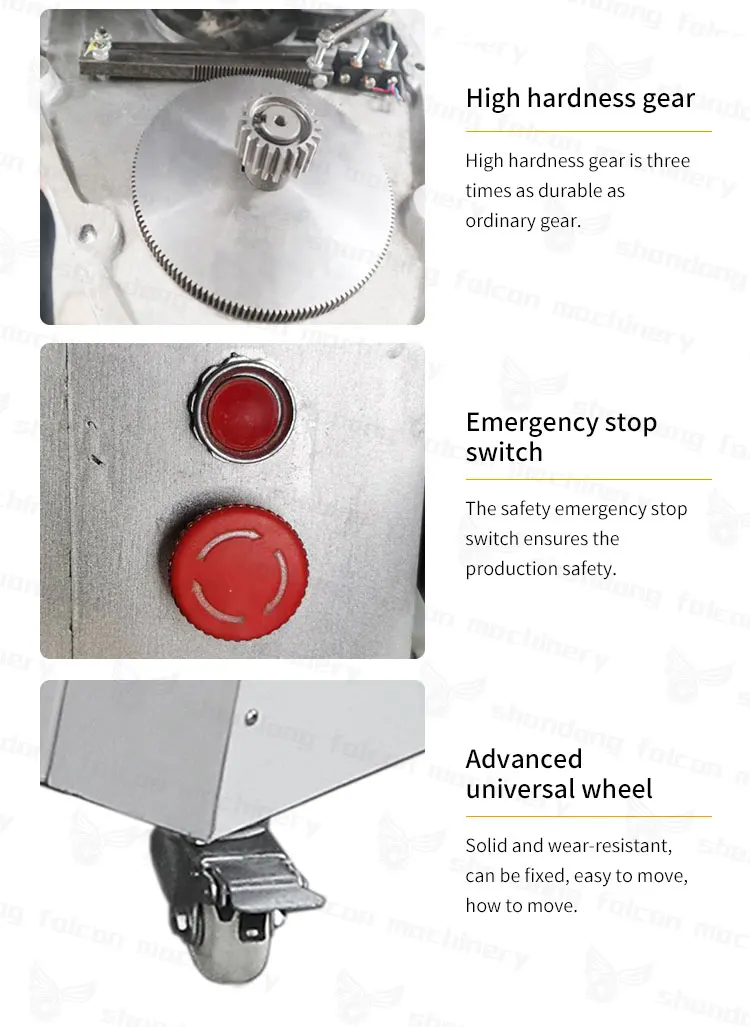 High hardness gear

High hardness gear is three times as durable as ordinary gear.

Emergency stop switch

The safety emergency stop switch ensures the production safety.

Advanced universal wheel

Solid and wear-resistant, can be fixed, easy to move, how to move.

shandong falcon machinery