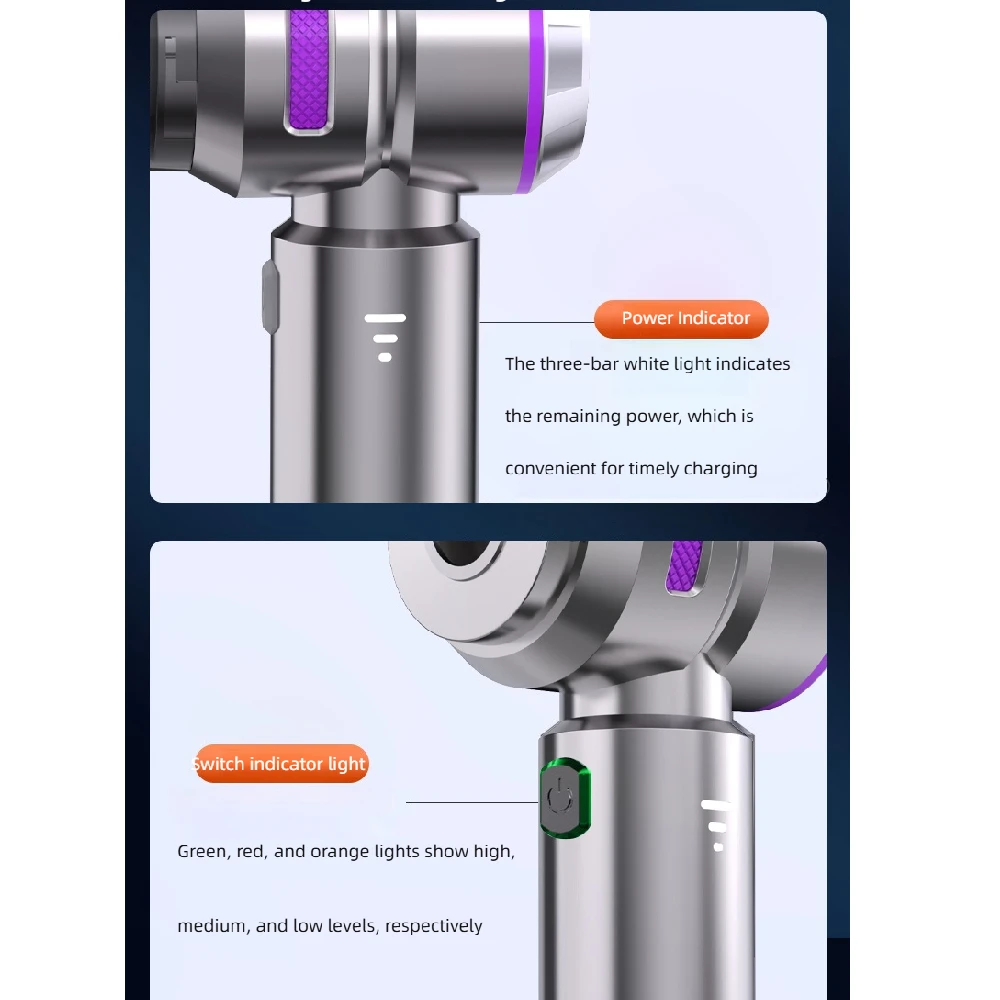 Power Indicator

The three-bar white light indicates the remaining power, which is convenient for timely charging

Switch indicator light

Green, red, and orange lights show high, medium, and low levels, respectively