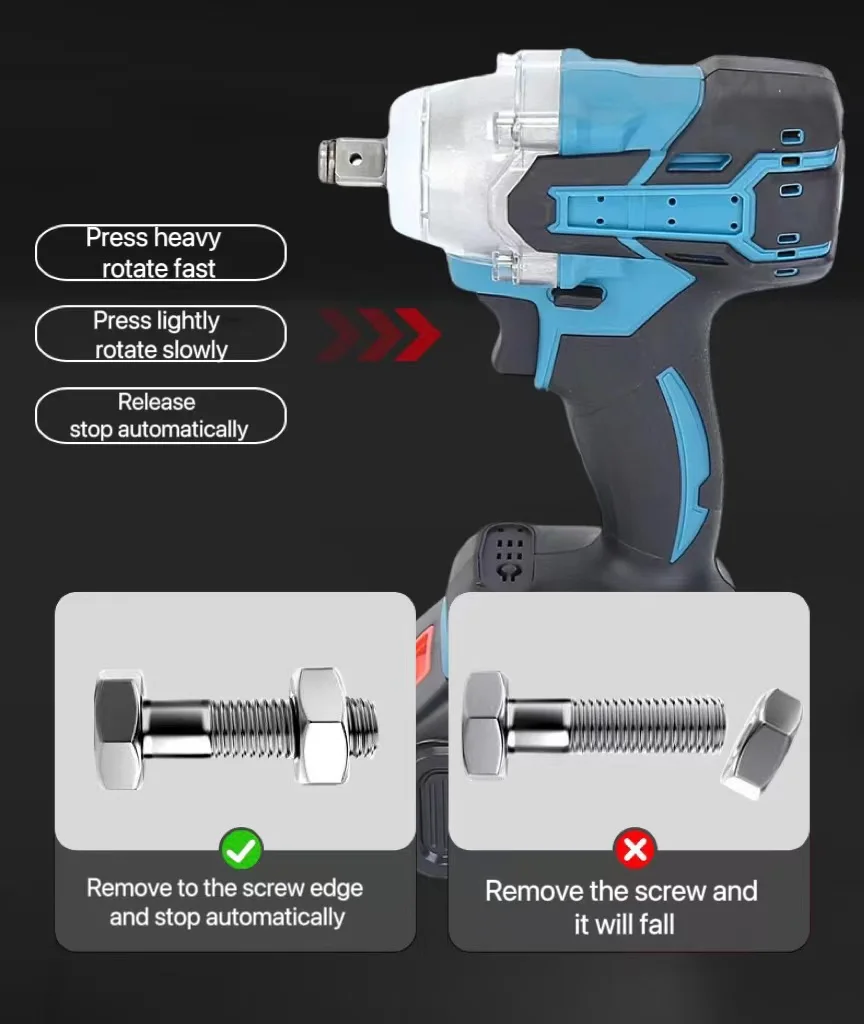 Press heavy rotate fast

Press lightly rotate slowly

Release stop automatically

Remove to the screw edge and stop automatically

Remove the screw and it will fall