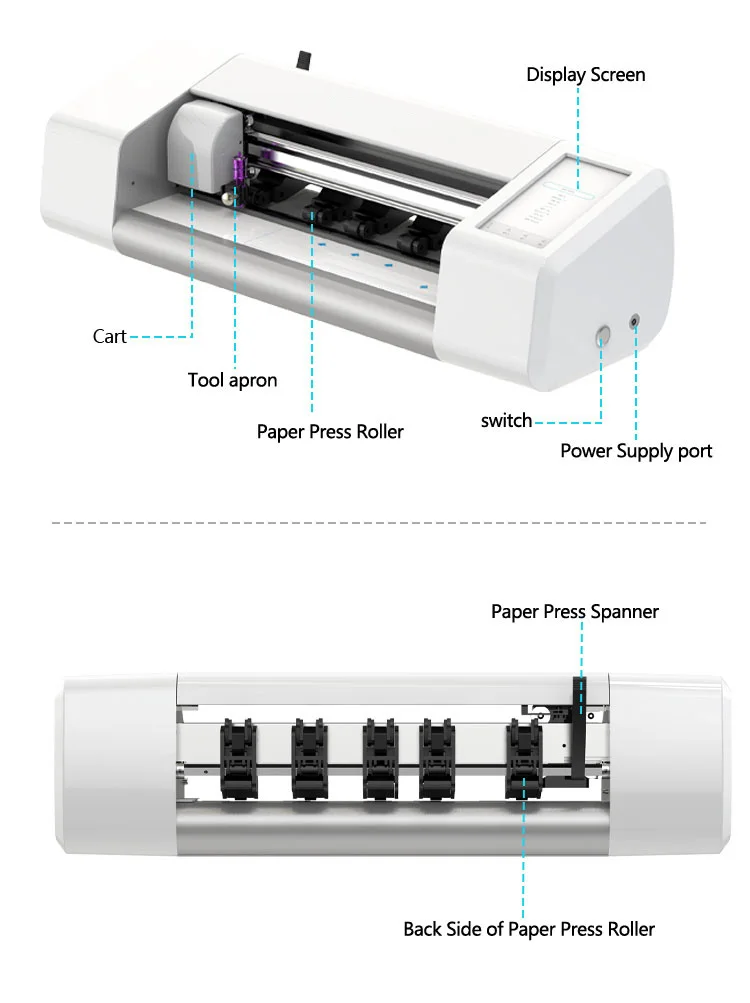 Display Screen

Cart

Tool apron

Paper Press Roller

switch

Power Supply port

Paper Press Spanner

Back Side of Paper Press Roller