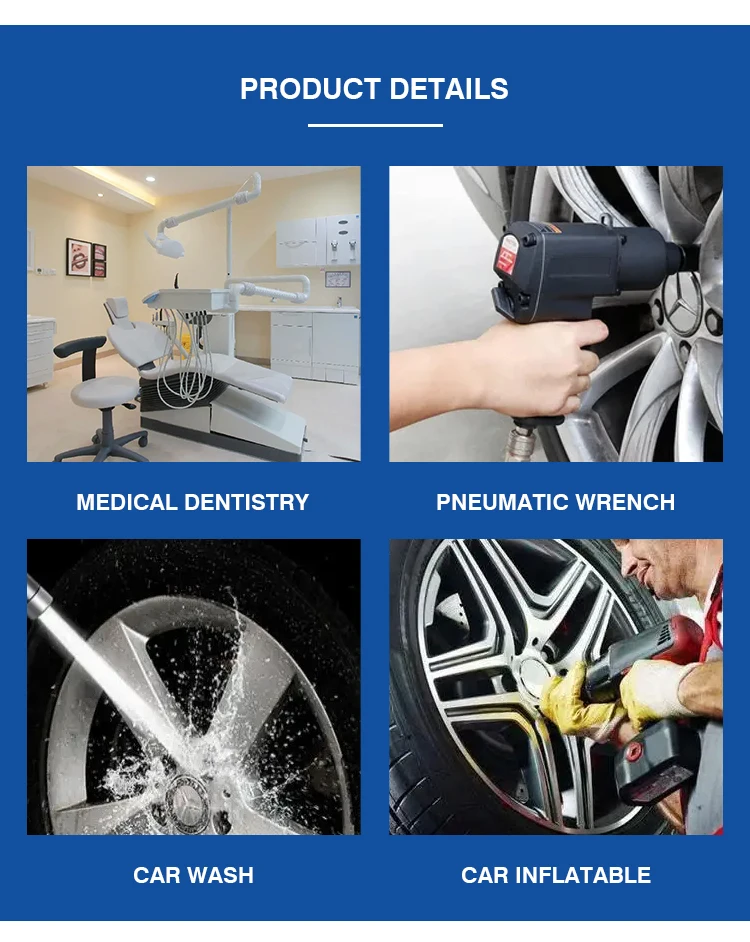 PRODUCT DETAILS

MEDICAL DENTISTRY

PNEUMATIC WRENCH

CAR WASH

CAR INFLATABLE