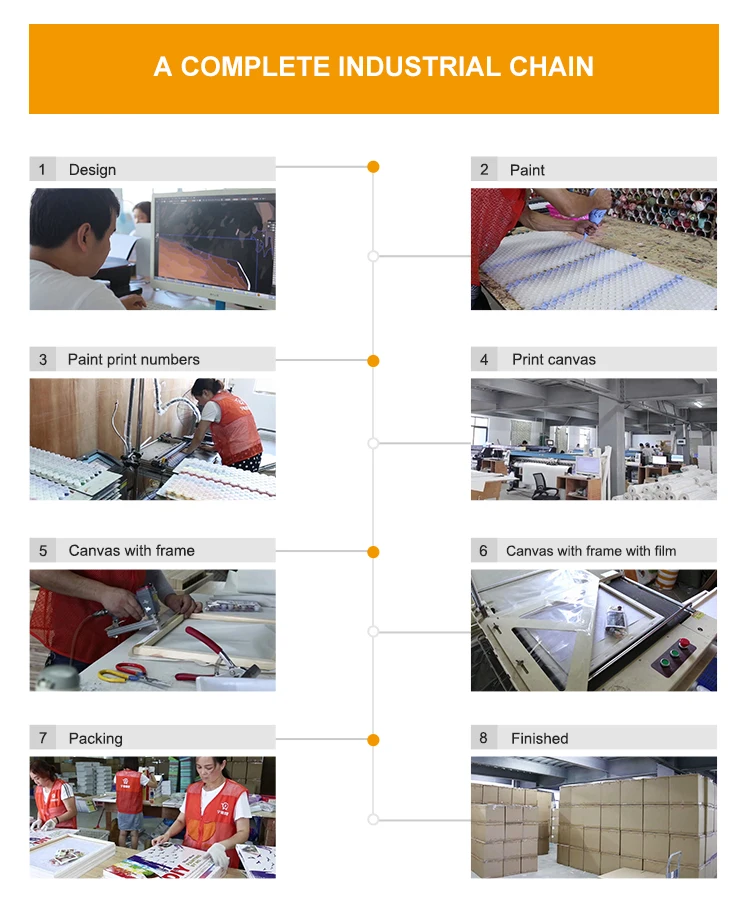 A COMPLETE INDUSTRIAL CHAIN

1 Design

2 Paint

3 Paint print numbers

4 Print canvas

5 Canvas with frame

6 Canvas with frame with film

7 Packing

8 Finished