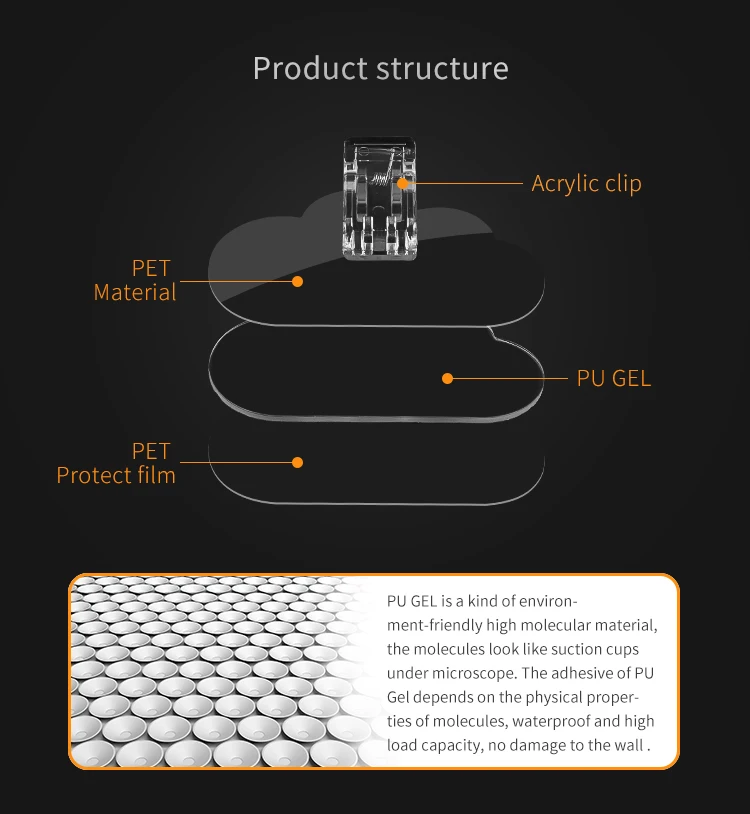 Product structure

Acrylic clip

PET
Material

PU GEL

PET
Protect film

PU GEL is a kind of environment-friendly high molecular material, the molecules look like suction cups under microscope. The adhesive of PU Gel depends on the physical properties of molecules, waterproof and high load capacity, no damage to the wall .