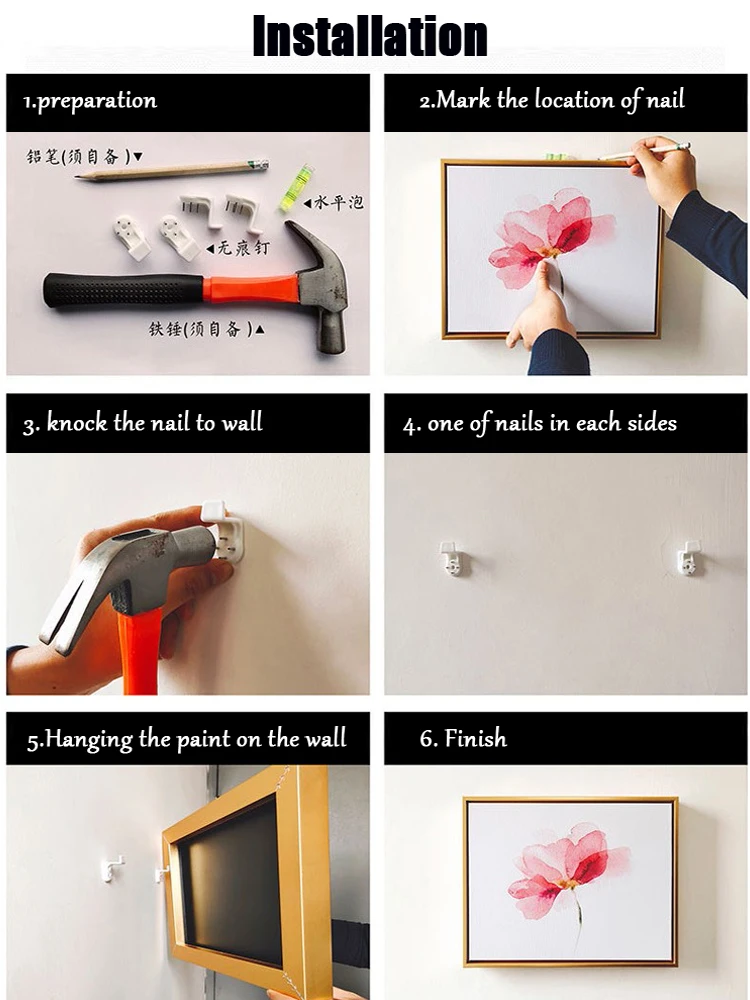 Installation

1.preparation

铅笔(须自备)▼

◀水平泡

◀无痕钉

铁锤(须自备)▲

2.Mark the location of nail

3. knock the nail to wall

4. one of nails in each sides

5.Hanging the paint on the wall

6. Finish