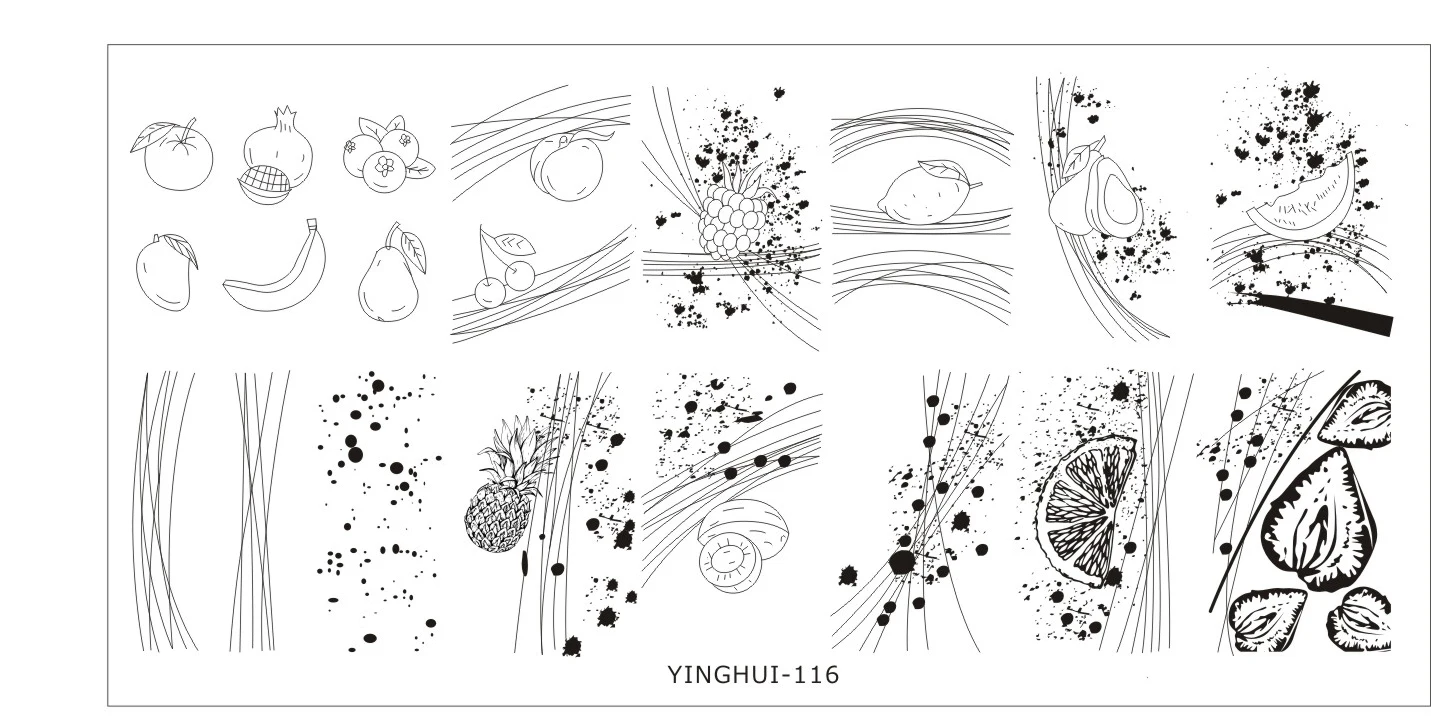 YINGHUI-116