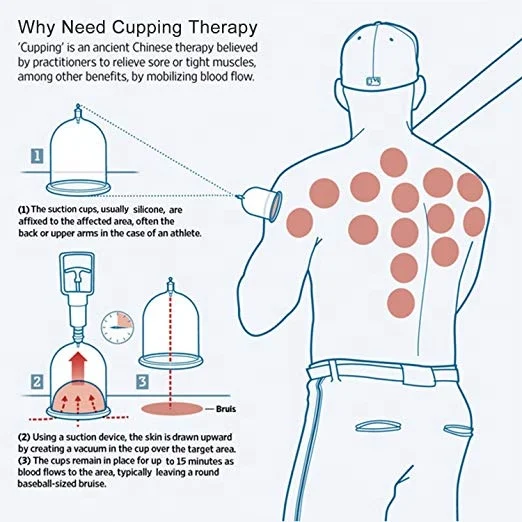 Why Need Cupping Therapy

'Cupping' is an ancient Chinese therapy believed by practitioners to relieve sore or tight muscles, among other benefits, by mobilizing blood flow.

1

(1) The suction cups, usually silicone, are affixed to the affected area, often the back or upper arms in the case of an athlete.

2

3

Bruis

(2) Using a suction device, the skin is drawn upward by creating a vacuum in the cup over the target area.
(3) The cups remain in place for up to 15 minutes as blood flows to the area, typically leaving a round baseball-sized bruise.