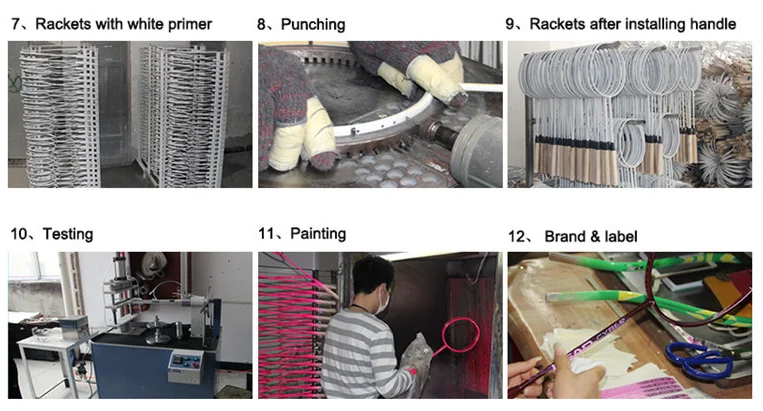 7、Rackets with white primer

8、Punching

9、Rackets after installing handle

10、Testing

11、Painting

12、 Brand & label