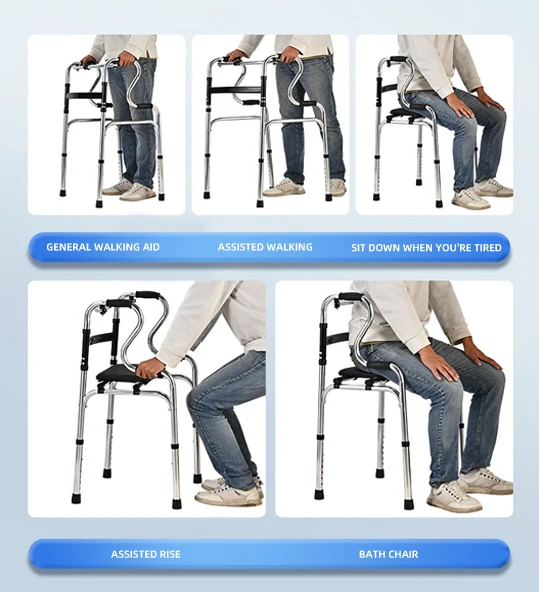 GENERAL WALKING AID
ASSISTED WALKING
SIT DOWN WHEN YOU'RE TIRED

ASSISTED RISE
BATH CHAIR