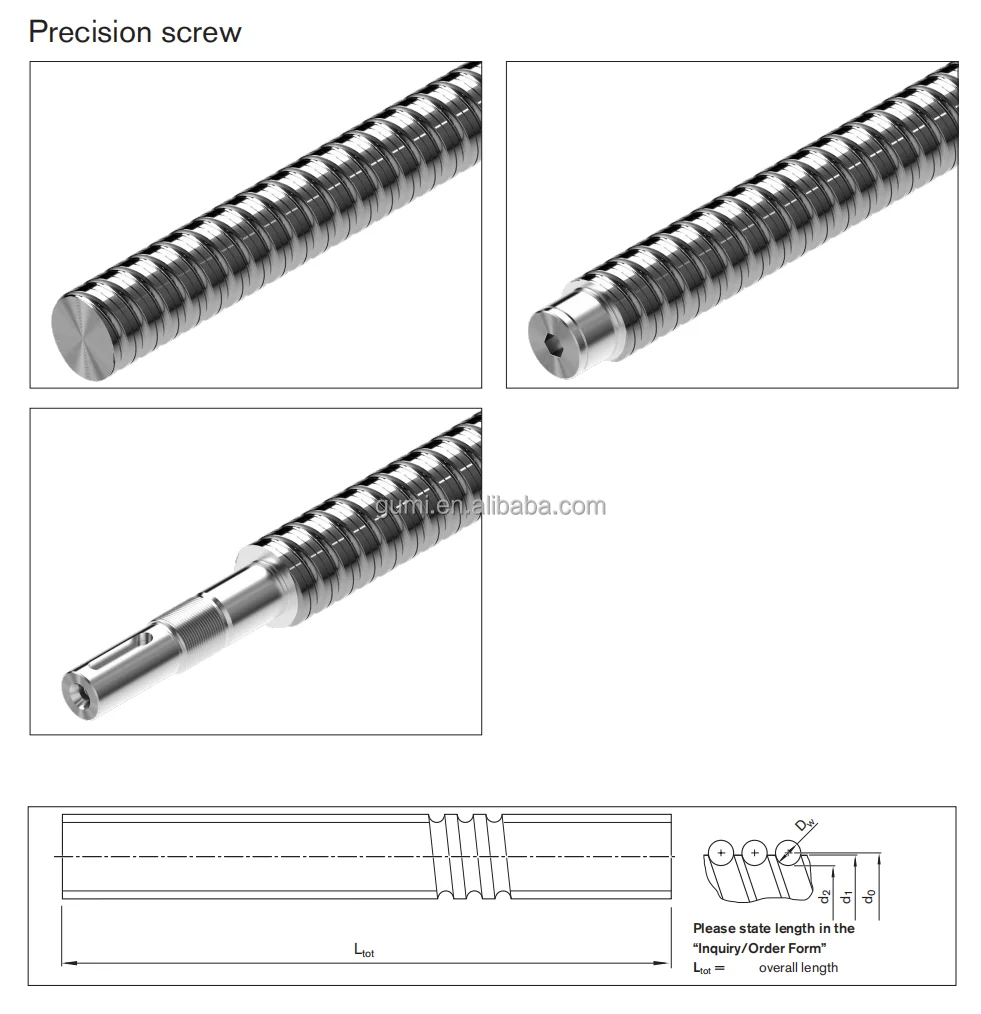 Precision screw

gumi.en.alibaba.com

$L_{tot}$

$D_w$

$d_2$ $d_1$ $d_0$

Please state length in the "Inquiry/Order Form"
$L_{tot}$ = overall length