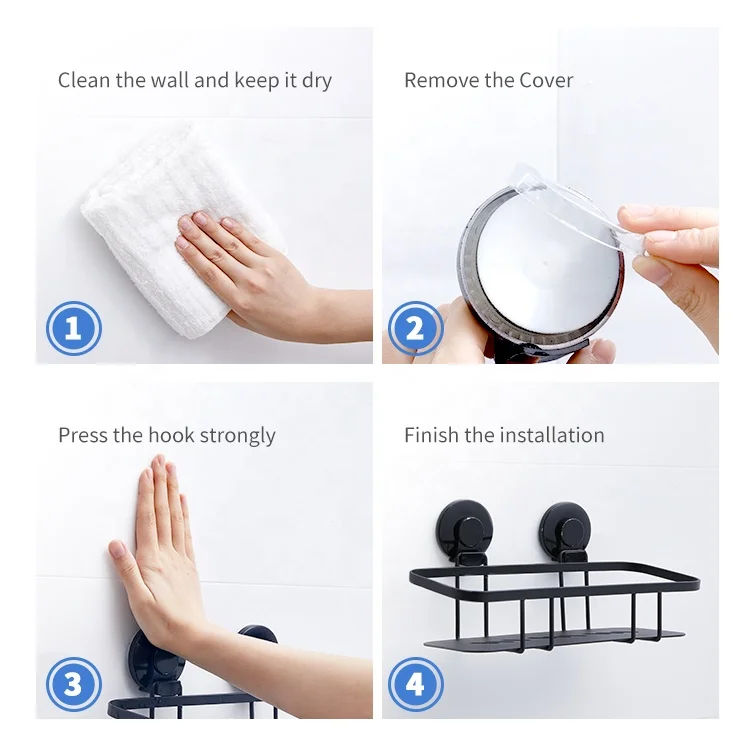 Clean the wall and keep it dry

1

Remove the Cover

2

Press the hook strongly

3

Finish the installation

4