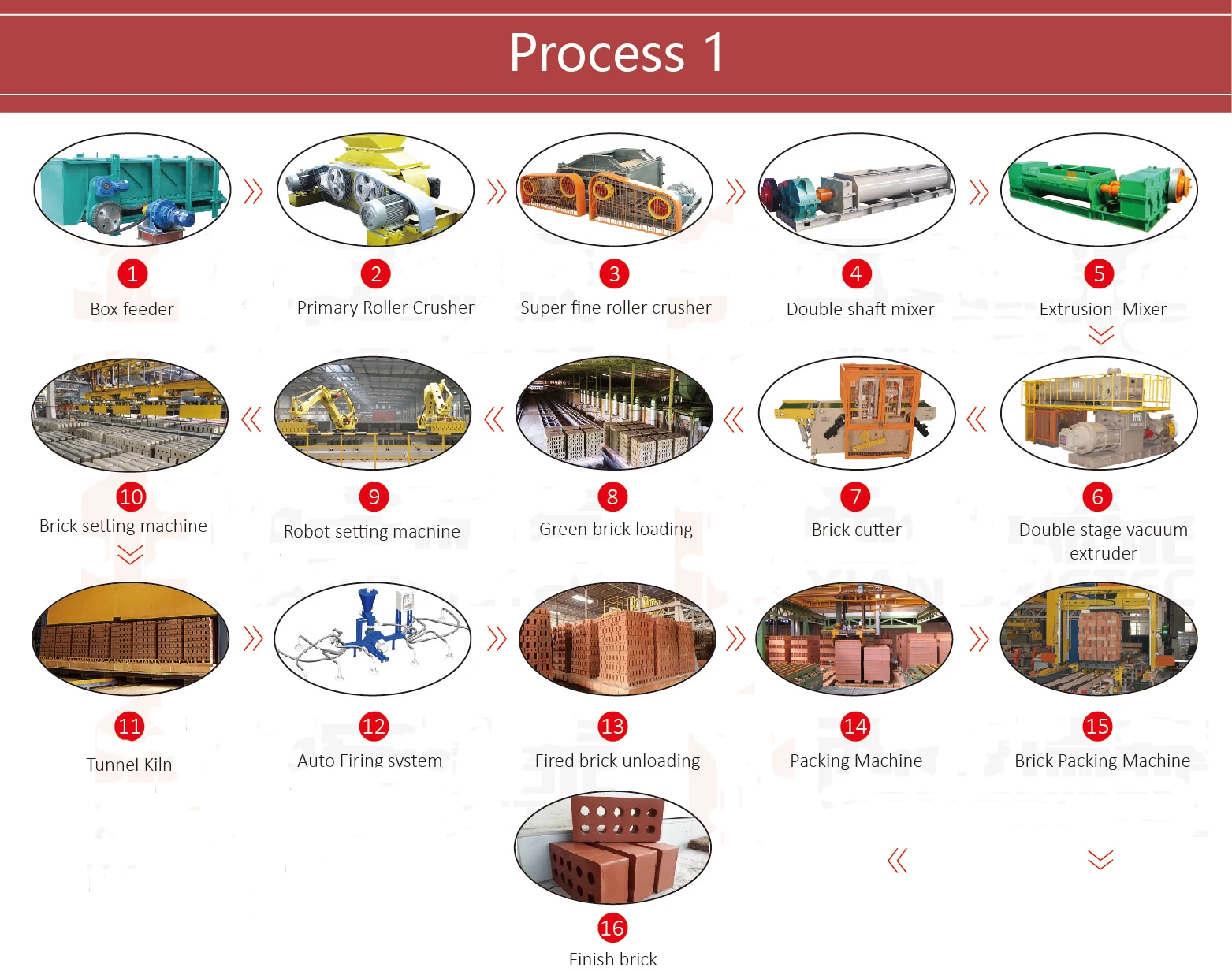 Process 1

1
Box feeder

2
Primary Roller Crusher

3
Super fine roller crusher

4
Double shaft mixer

5
Extrusion Mixer

10
Brick setting machine

9
Robot setting macnine

8
Green brick loading

7
Brick cutter

6
Double stage vacuum extruder

11
Tunnel Kiln

12
Auto Firing system

13
Fired brick unloading

14
Packing Machine

15
Brick Packing Machine

16
Finish brick