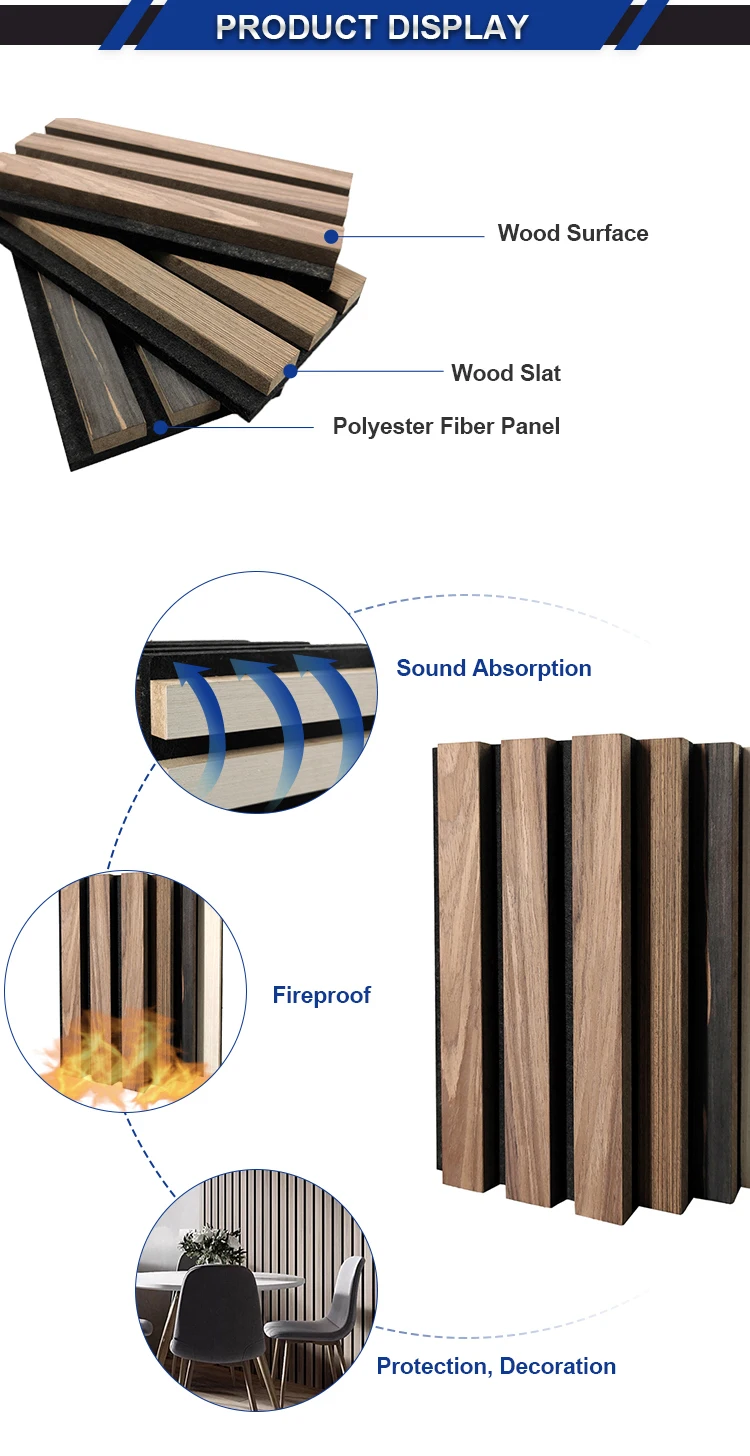 PRODUCT DISPLAY

Wood Surface

Wood Slat

Polyester Fiber Panel

Sound Absorption

Fireproof

Protection, Decoration