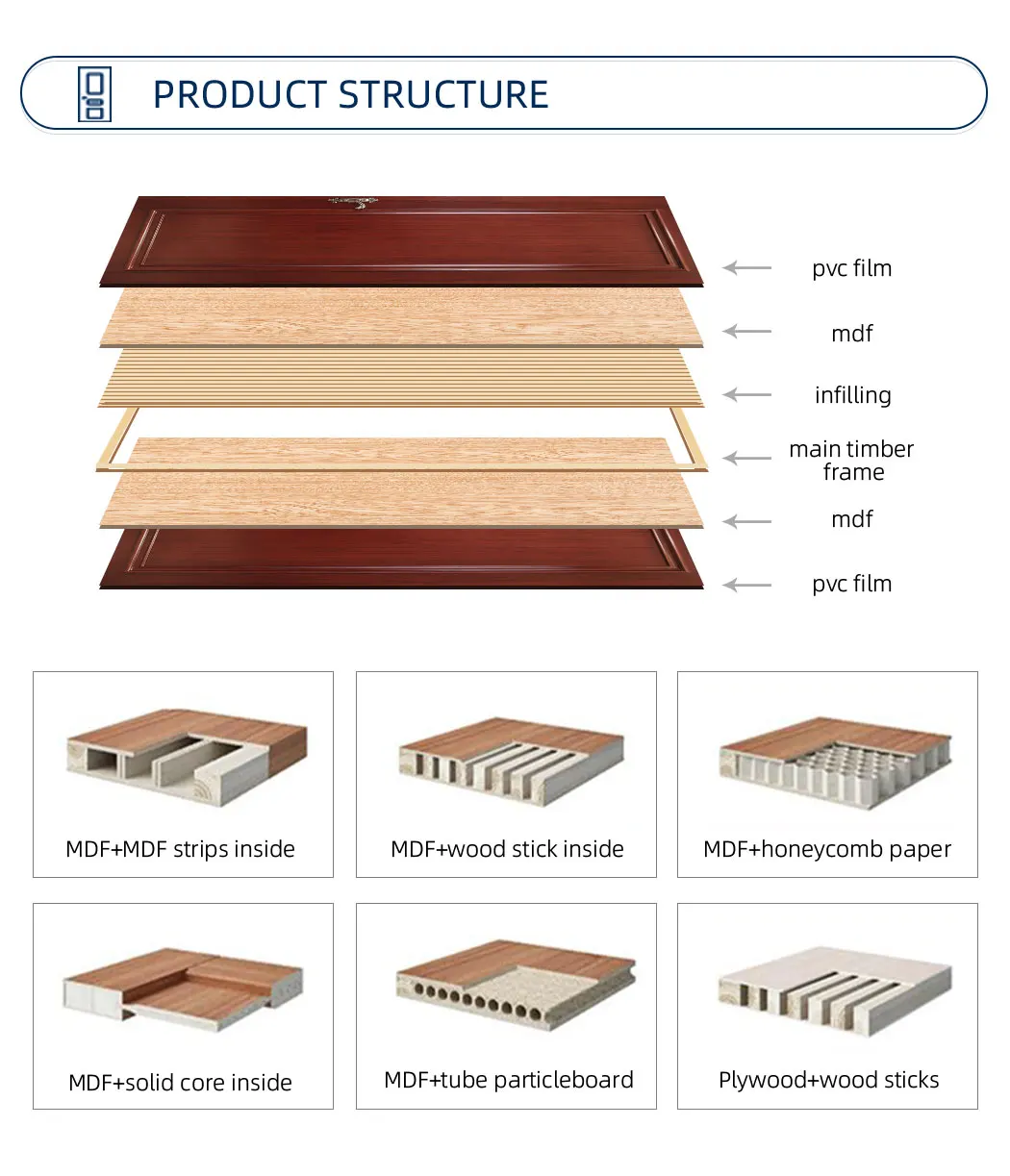 PRODUCT STRUCTURE

pvc film

mdf

infilling

main timber frame

mdf

pvc film

MDF+MDF strips inside

MDF+wood stick inside

MDF+honeycomb paper

MDF+solid core inside

MDF+tube particleboard

Plywood+wood sticks