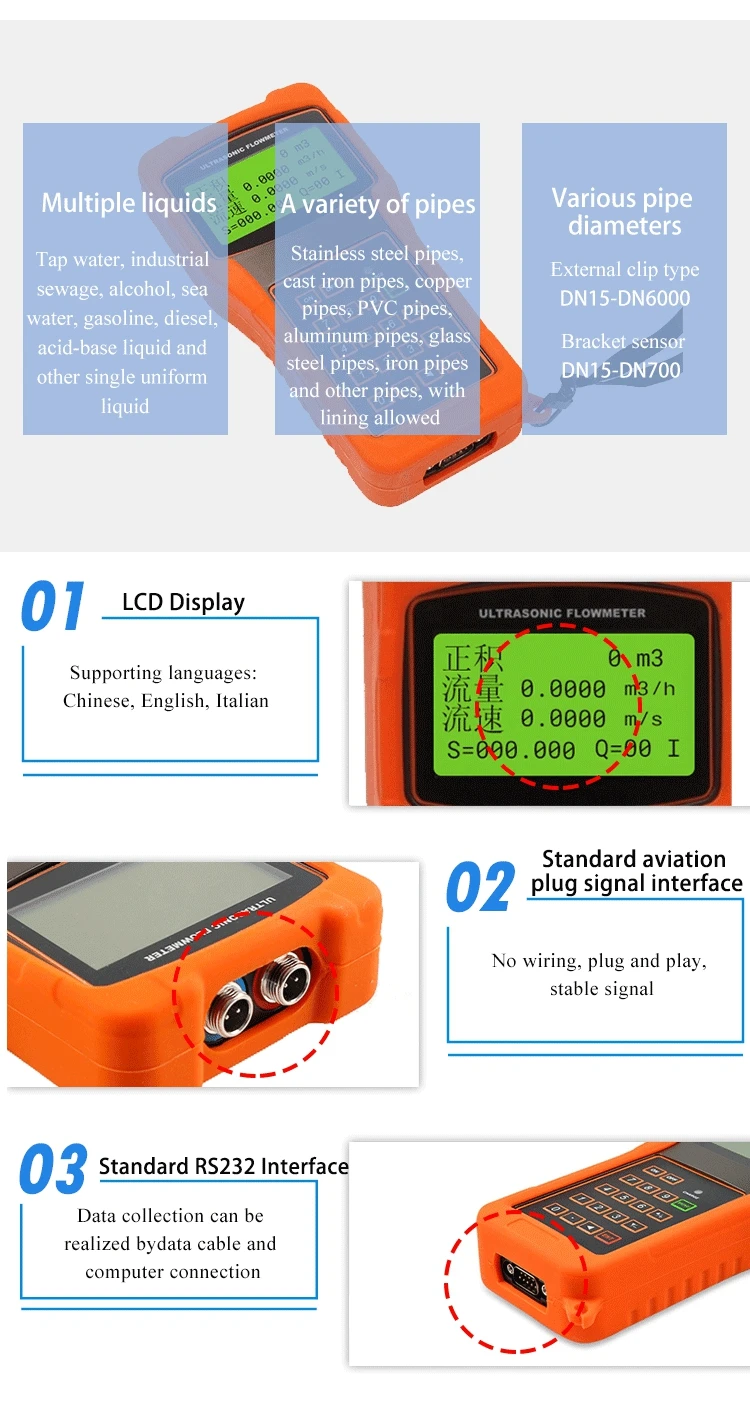 Multiple liquids

Tap water, industrial sewage, alcohol, sea water, gasoline, diesel, acid-base liquid and other single uniform liquid

A variety of pipes

Stainless steel pipes, cast iron pipes, copper pipes, PVC pipes, aluminum pipes, glass steel pipes, iron pipes and other pipes, with lining allowed

Various pipe diameters

External clip type
DN15-DN6000

Bracket sensor
DN15-DN700

01 LCD Display

Supporting languages: Chinese, English, Italian

ULTRASONIC FLOWMETER

正积 0 m3
流量 0.0000 m3/h
流速 0.0000 m/s
S=000.000 Q=00 I

ULTRASONIC FLOWMETER

02 Standard aviation plug signal interface

No wiring, plug and play, stable signal

03 Standard RS232 Interface

Data collection can be realized bydata cable and computer connection