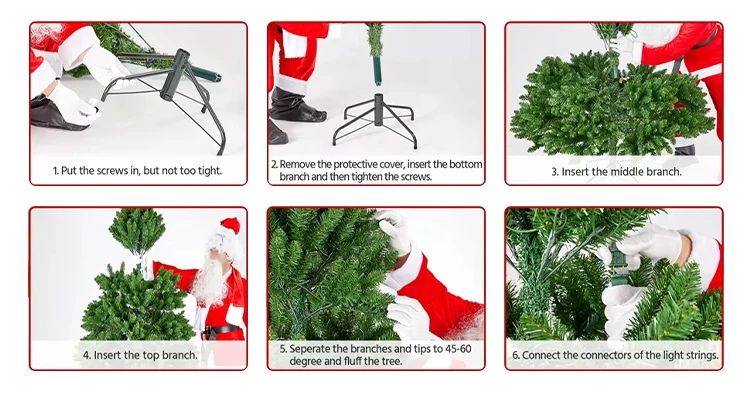 1. Put the screws in, but not too tight.

2. Remove the protective cover, insert the bottom branch and then tighten the screws.

3. Insert the middle branch.

4. Insert the top branch.

5. Seperate the branches and tips to 45-60 degree and fluff the tree.

6. Connect the connectors of the light strings.