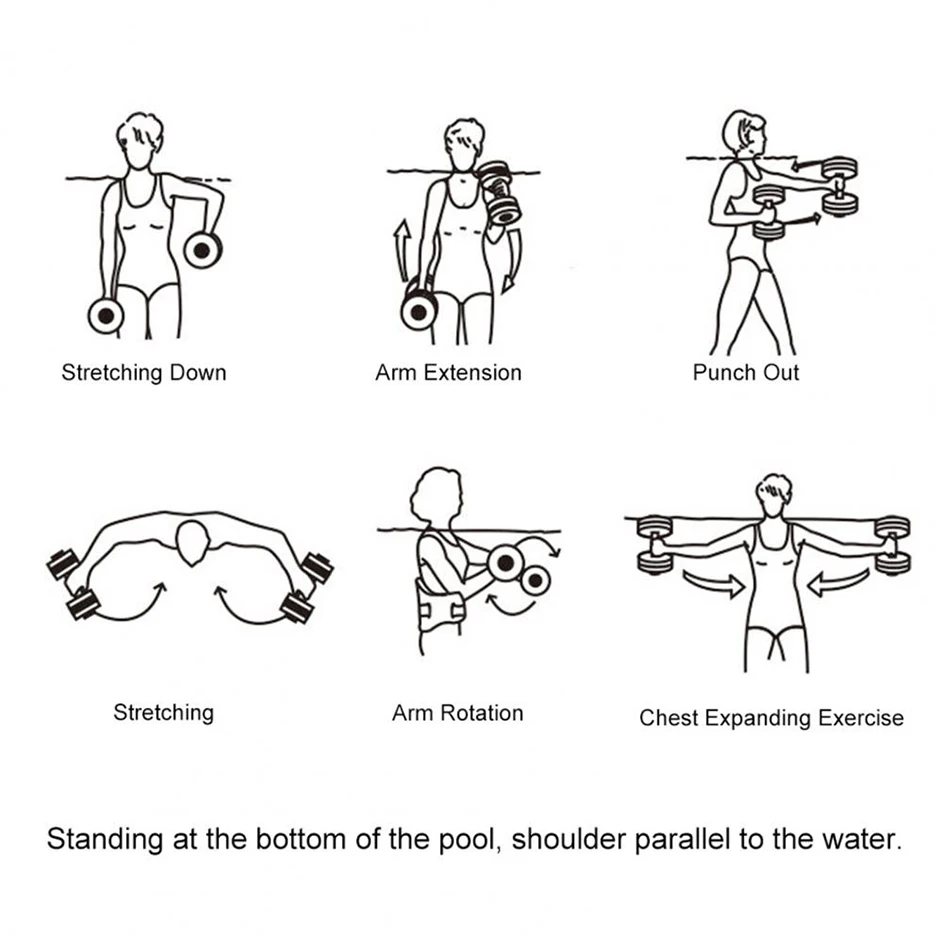 Stretching Down

Arm Extension

Punch Out

Stretching

Arm Rotation

Chest Expanding Exercise

Standing at the bottom of the pool, shoulder parallel to the water.