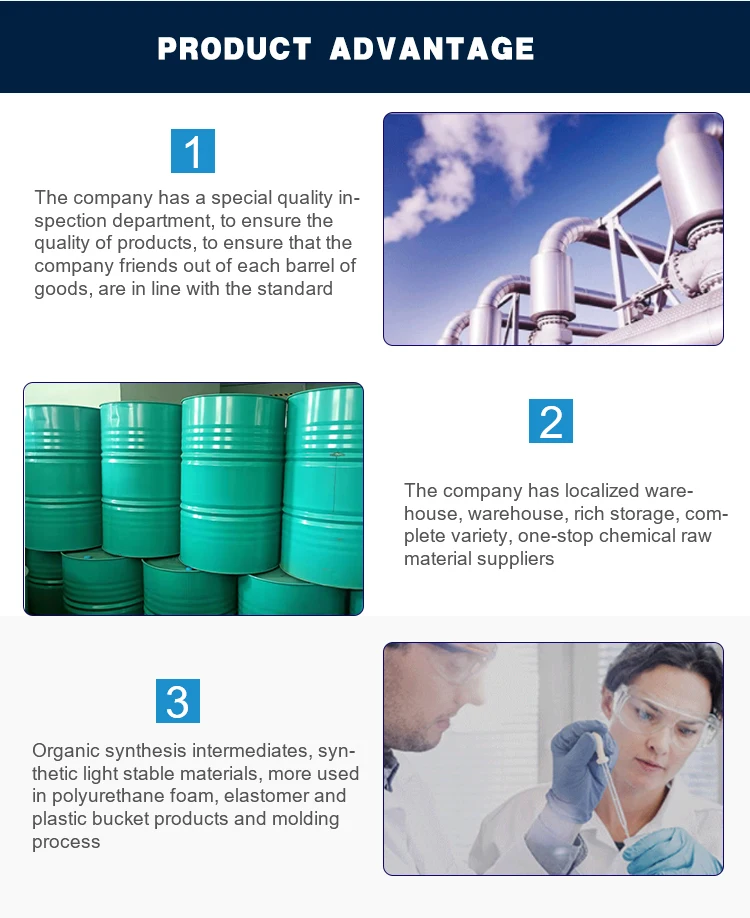 PRODUCT ADVANTAGE

1

The company has a special quality inspection department, to ensure the quality of products, to ensure that the company friends out of each barrel of goods, are in line with the standard

2

The company has localized warehouse, warehouse, rich storage, complete variety, one-stop chemical raw material suppliers

3

Organic synthesis intermediates, synthetic light stable materials, more used in polyurethane foam, elastomer and plastic bucket products and molding process