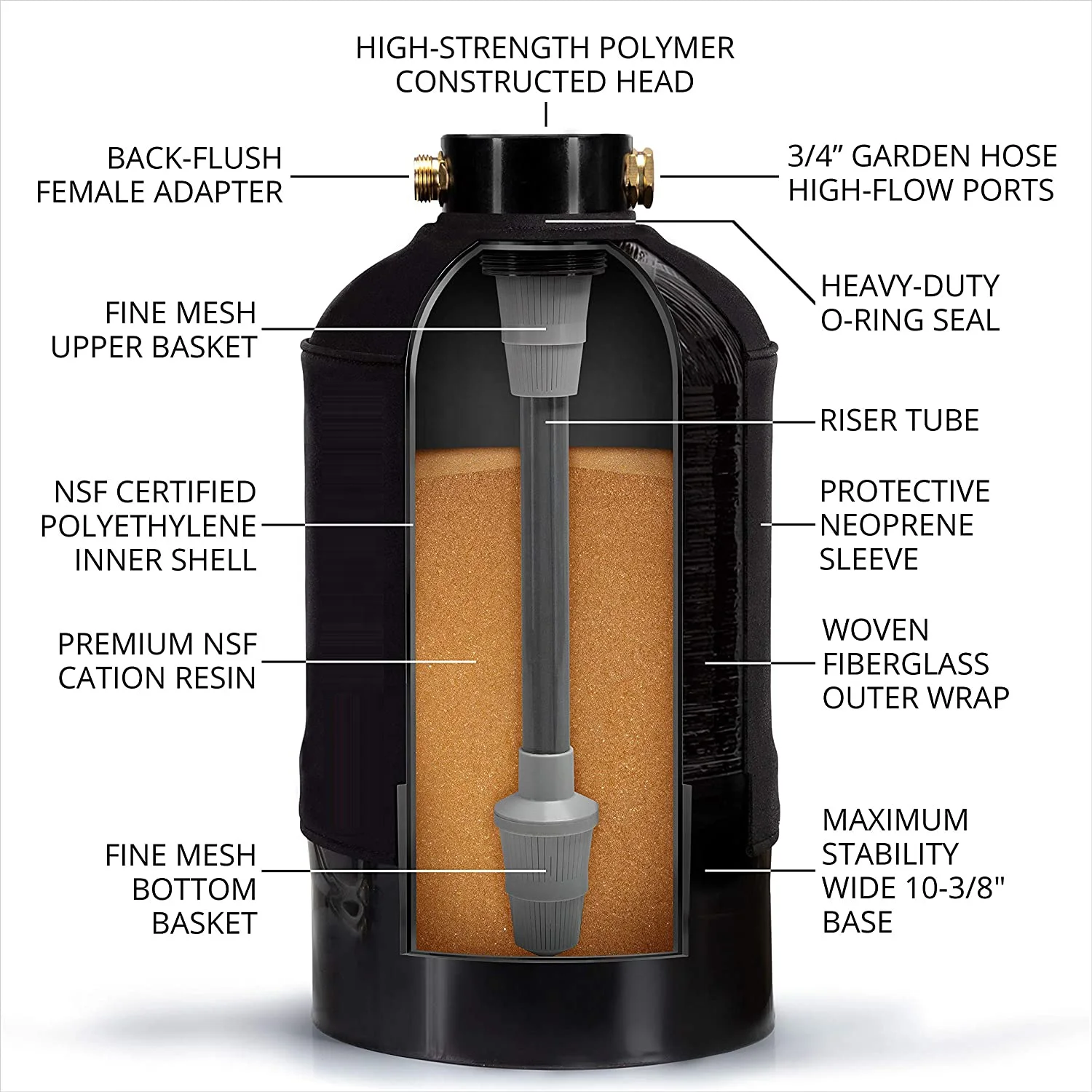 HIGH-STRENGTH POLYMER CONSTRUCTED HEAD

BACK-FLUSH FEMALE ADAPTER

3/4” GARDEN HOSE HIGH-FLOW PORTS

HEAVY-DUTY O-RING SEAL

FINE MESH UPPER BASKET

RISER TUBE

NSF CERTIFIED POLYETHYLENE INNER SHELL

PROTECTIVE NEOPRENE SLEEVE

PREMIUM NSF CATION RESIN

WOVEN FIBERGLASS OUTER WRAP

FINE MESH BOTTOM BASKET

MAXIMUM STABILITY WIDE 10-3/8" BASE