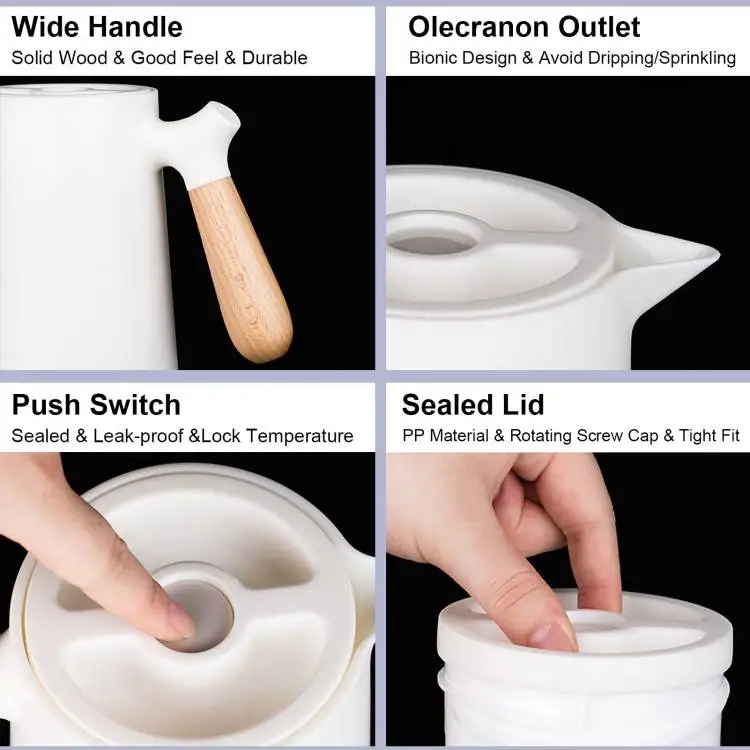 Wide Handle
Solid Wood & Good Feel & Durable

Olecranon Outlet
Bionic Design & Avoid Dripping/Sprinkling

Push Switch
Sealed & Leak-proof &Lock Temperature

Sealed Lid
PP Material & Rotating Screw Cap & Tight Fit