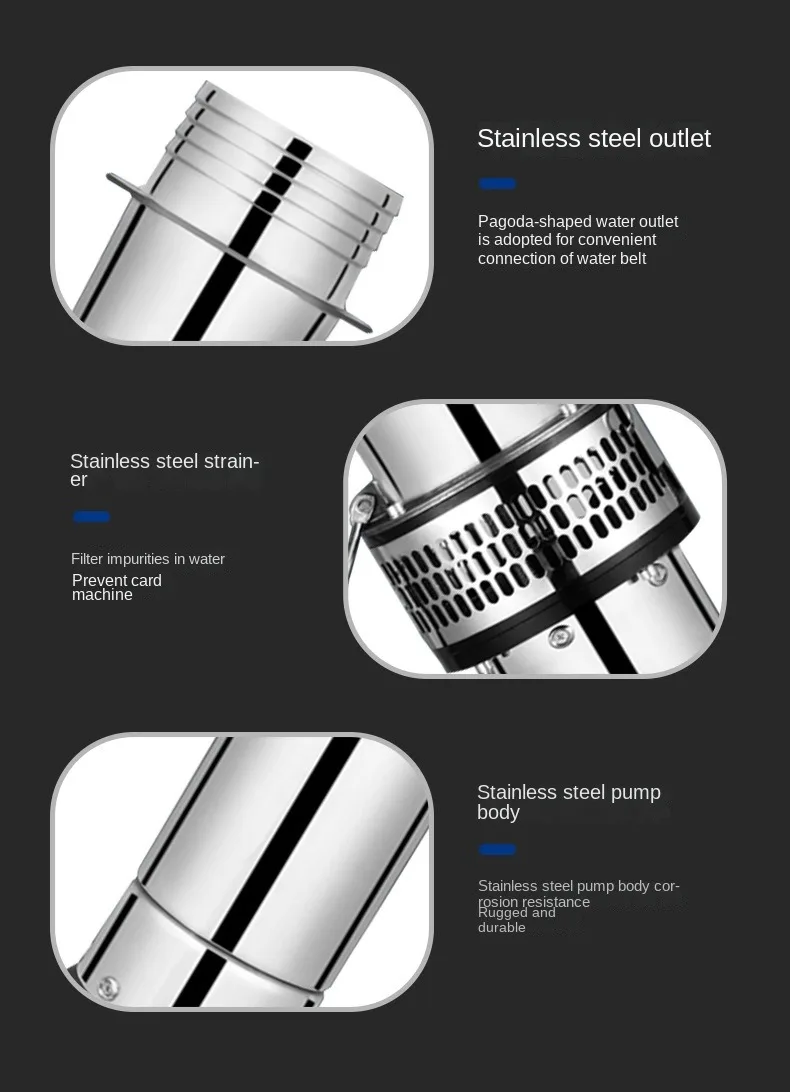 Stainless steel outlet

Pagoda-shaped water outlet is adopted for convenient connection of water belt

Stainless steel strainer

Filter impurities in water
Prevent card machine

Stainless steel pump body

Stainless steel pump body corrosion resistance
Rugged and durable