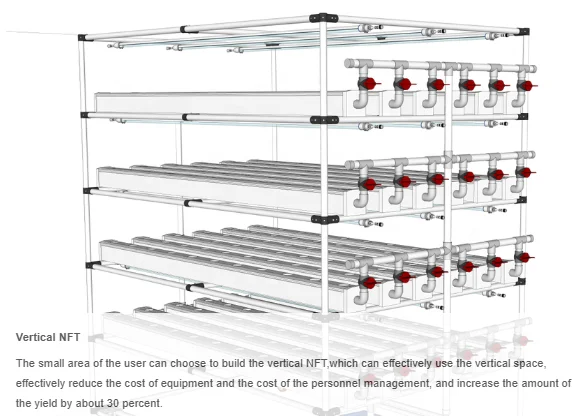 Vertical NFT

The small area of the user can choose to build the vertical NFT,which can effectively use the vertical space, effectively reduce the cost of equipment and the cost of the personnel management, and increase the amount of the yield by about 30 percent.