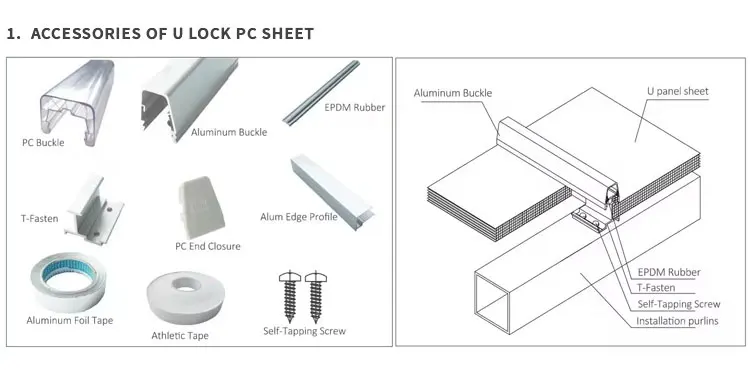 1. ACCESSORIES OF U LOCK PC SHEET

PC Buckle

Aluminum Buckle

EPDM Rubber

T-Fasten

PC End Closure

Alum Edge Profile

Aluminum Foil Tape

Athletic Tape

Self-Tapping Screw

Aluminum Buckle

U panel sheet

EPDM Rubber

T-Fasten

Self-Tapping Screw

Installation purlins