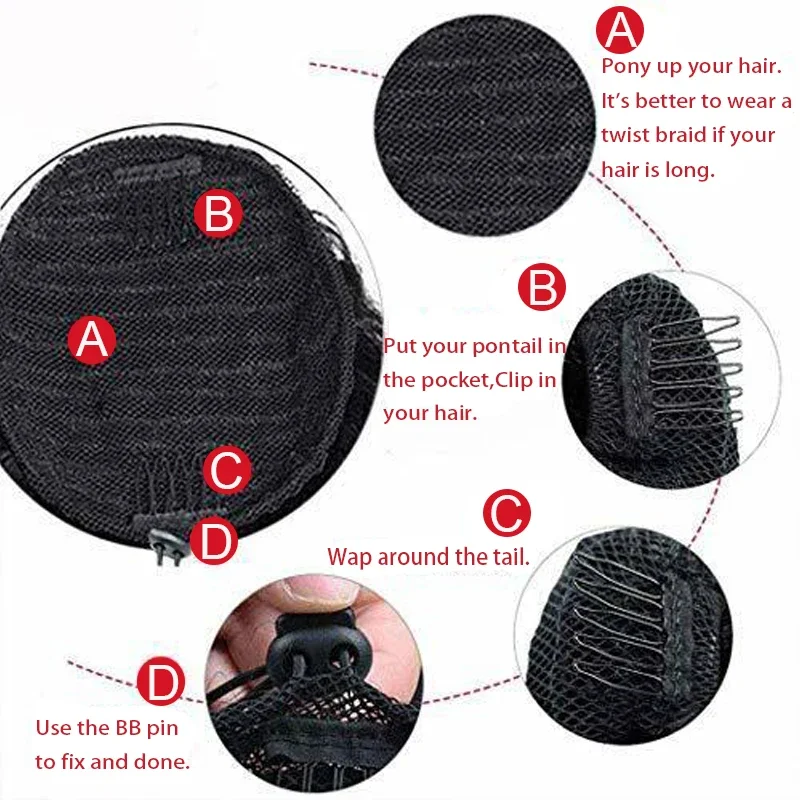 B

A

C

D

A
Pony up your hair. It's better to wear a twist braid if your hair is long.

B
Put your pontail in the pocket,Clip in your hair.

C
Wap around the tail.

D
Use the BB pin to fix and done.