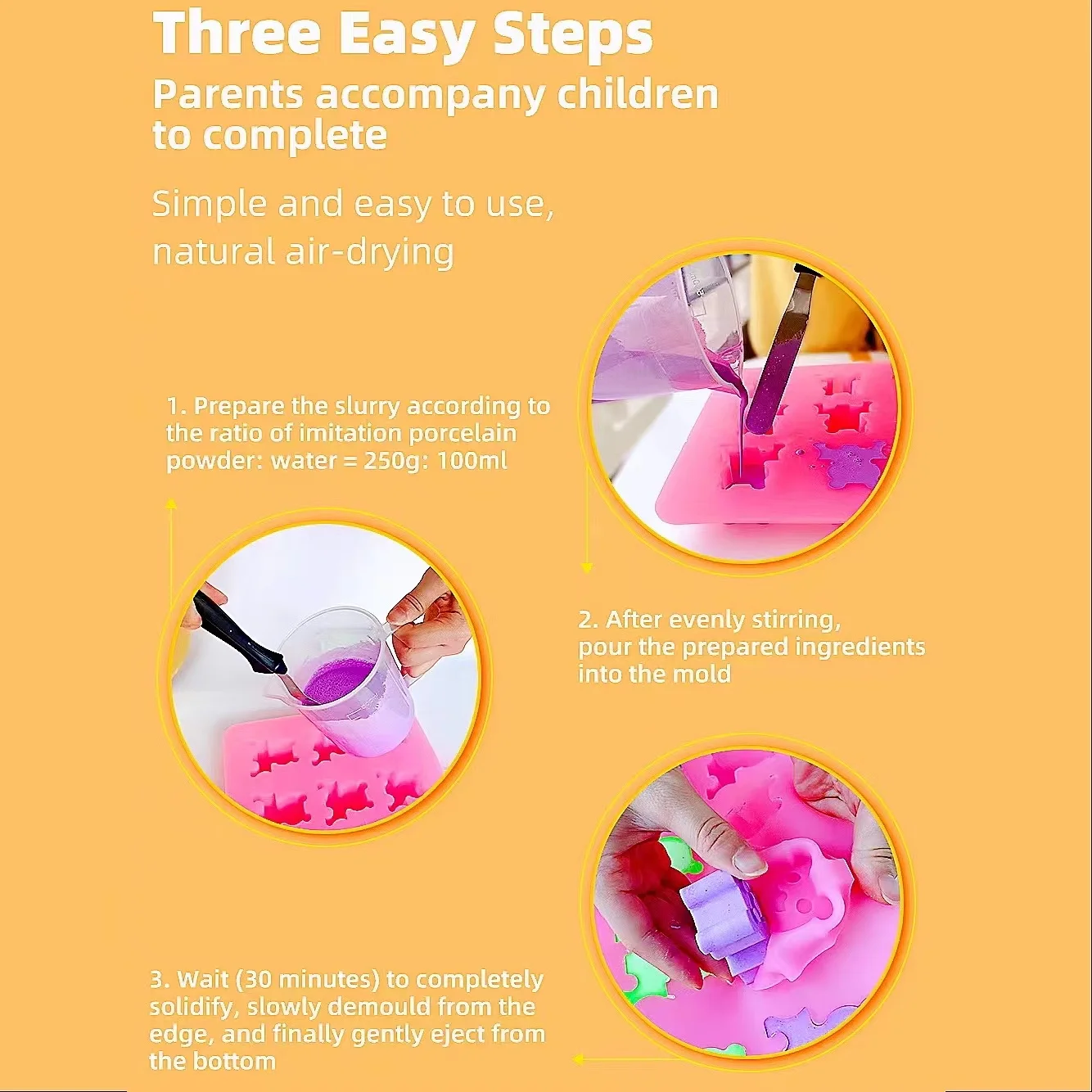 Three Easy Steps

Parents accompany children to complete

Simple and easy to use, natural air-drying

1. Prepare the slurry according to the ratio of imitation porcelain powder: water = 250g: 100ml

2. After evenly stirring, pour the prepared ingredients into the mold

3. Wait (30 minutes) to completely solidify, slowly demould from the edge, and finally gently eject from the bottom