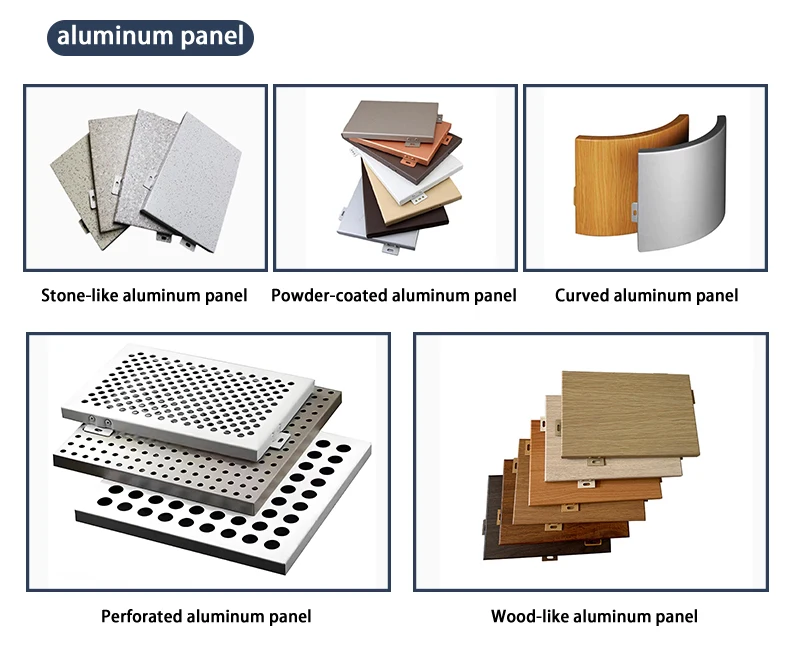 aluminum panel

Stone-like aluminum panel

Powder-coated aluminum panel

Curved aluminum panel

Perforated aluminum panel

Wood-like aluminum panel