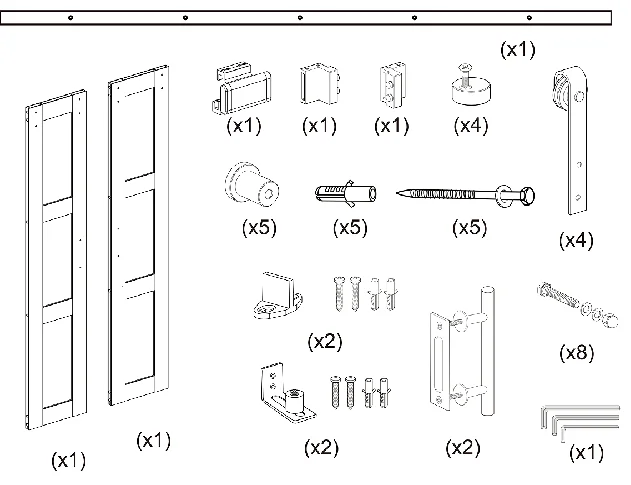 (x1)

(x1) (x1) (x1) (x4)

(x5) (x5) (x5)

(x4)

(x2)

(x8)

(x1)

(x1)

(x2) (x2)

(x1)