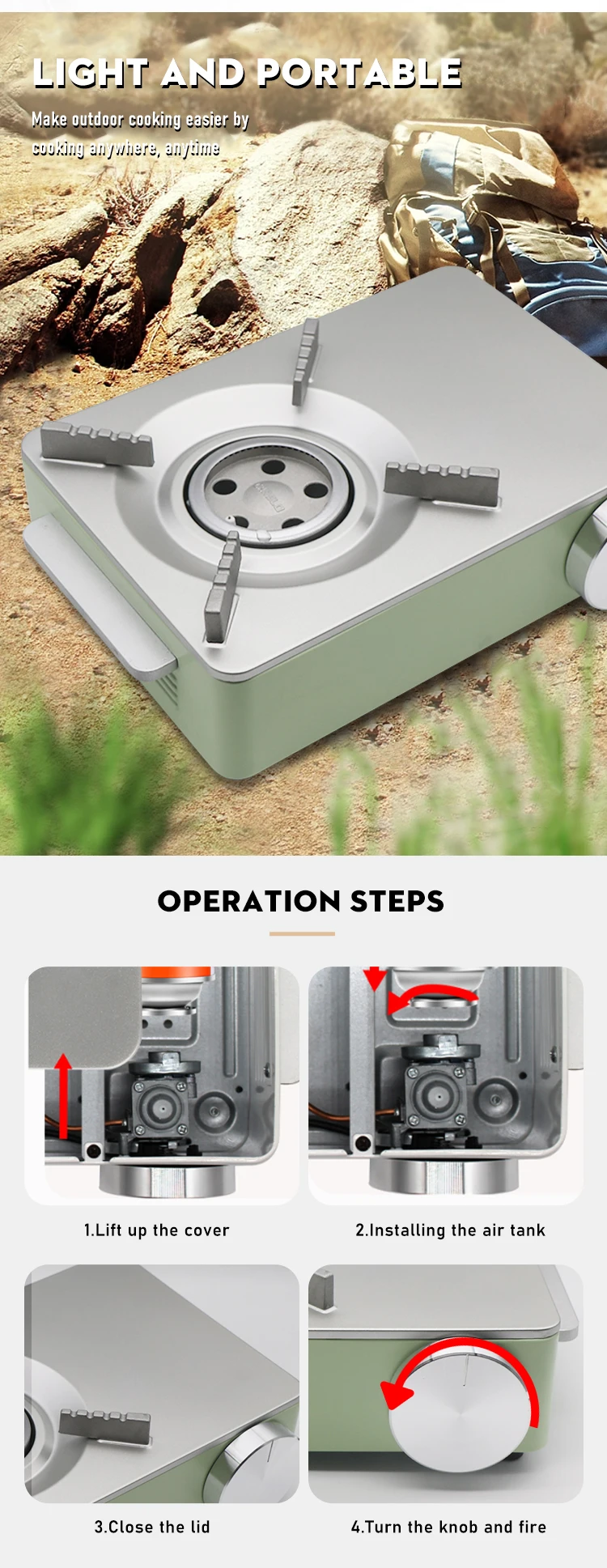 LIGHT AND PORTABLE

Make outdoor cooking easier by cooking anywhere, anytime

OPERATION STEPS

1.Lift up the cover

2.Installing the air tank

3.Close the lid

4.Turn the knob and fire