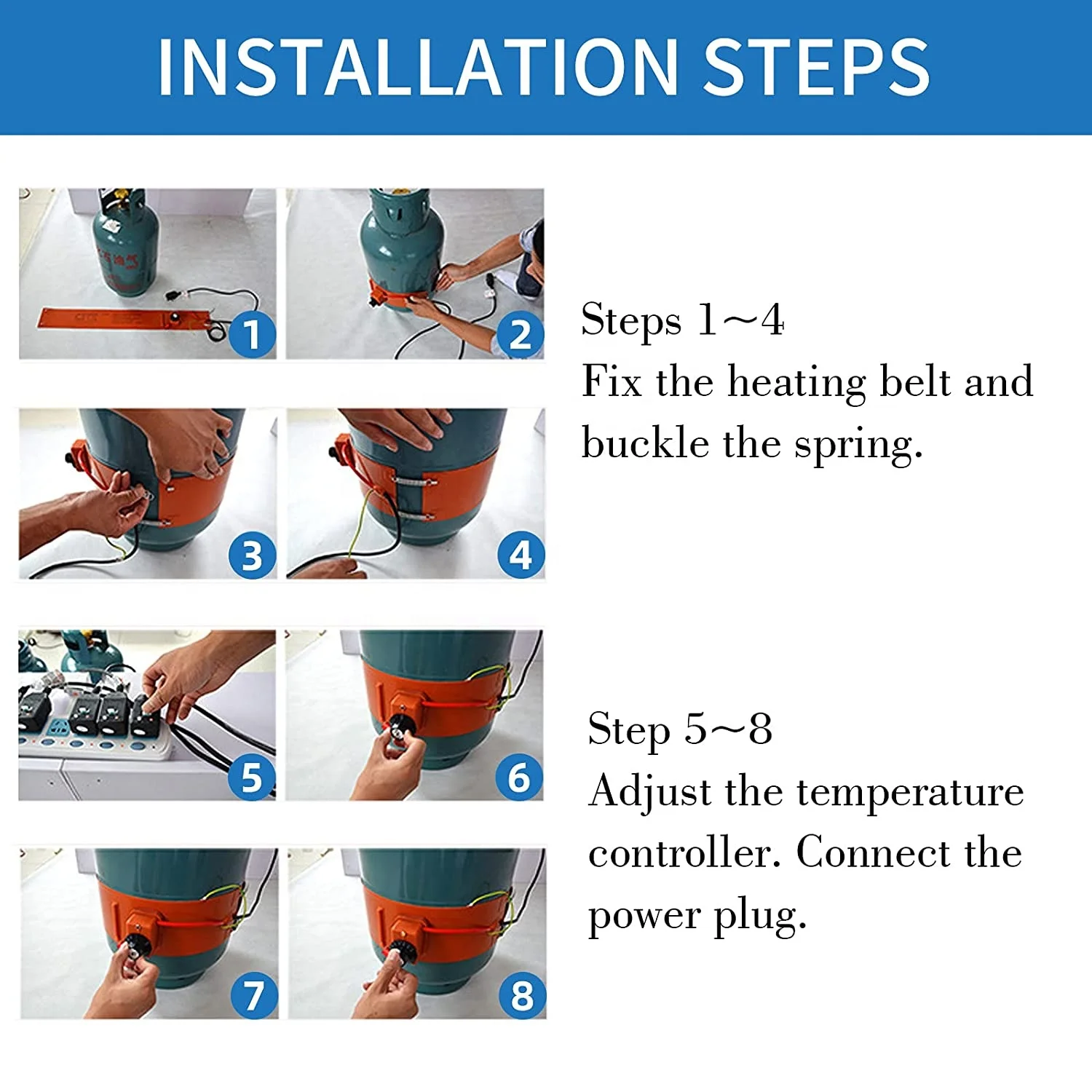 INSTALLATION STEPS

1
2
3
4

Steps 1~4
Fix the heating belt and buckle the spring.

5
6
7
8

Step 5~8
Adjust the temperature controller. Connect the power plug.