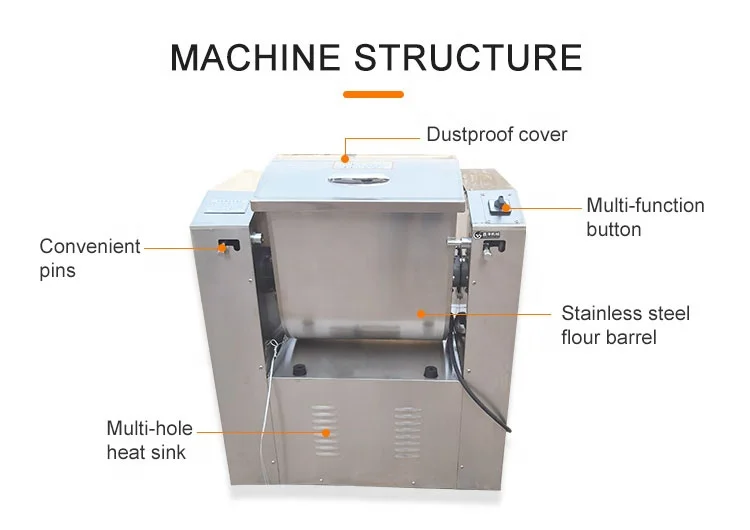 MACHINE STRUCTURE

Dustproof cover

Multi-function button

Convenient pins

Stainless steel flour barrel

Multi-hole heat sink