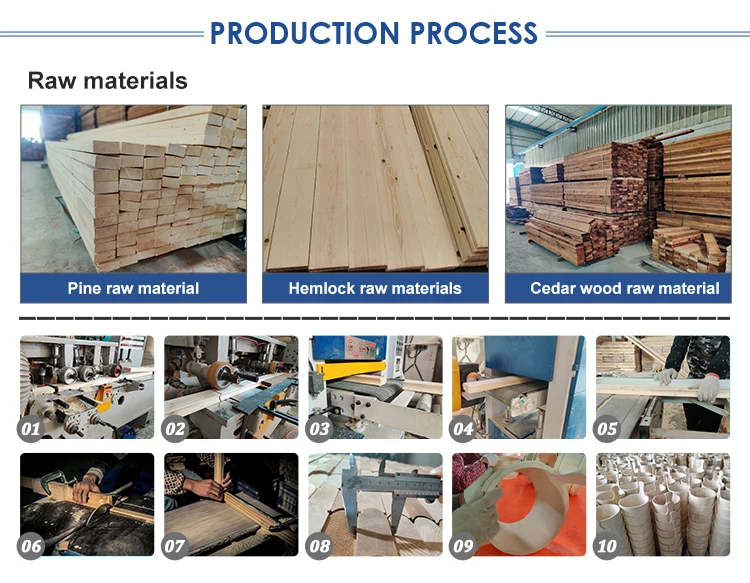 PRODUCTION PROCESS

Raw materials

Pine raw material

Hemlock raw materials

Cedar wood raw material

01

02

03

04

05

06

07

08

09

10