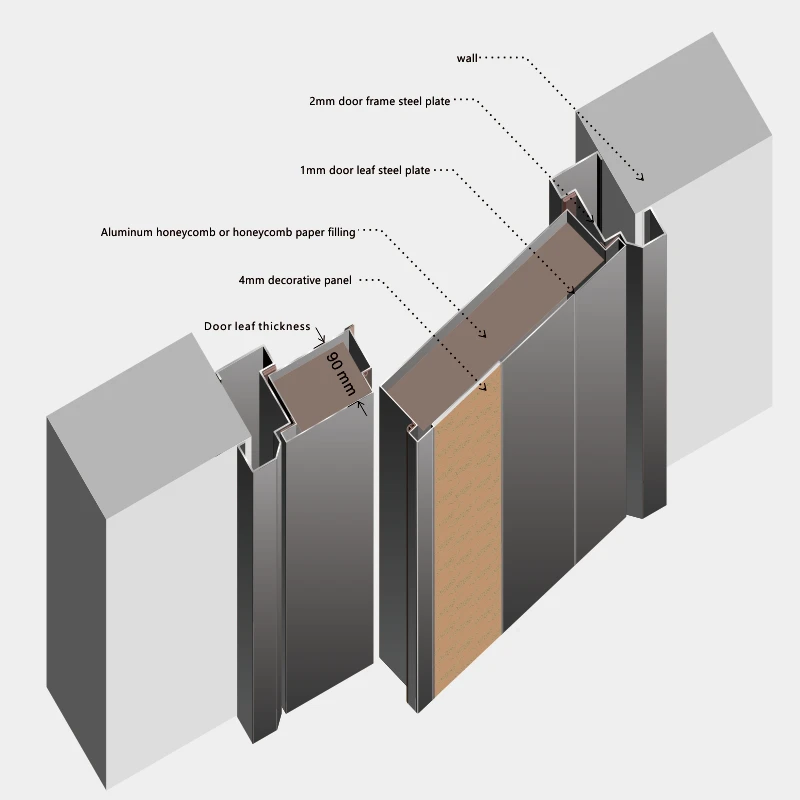 wall

2mm door frame steel plate

1mm door leaf steel plate

Aluminum honeycomb or honeycomb paper filling

4mm decorative panel

Door leaf thickness

90 mm