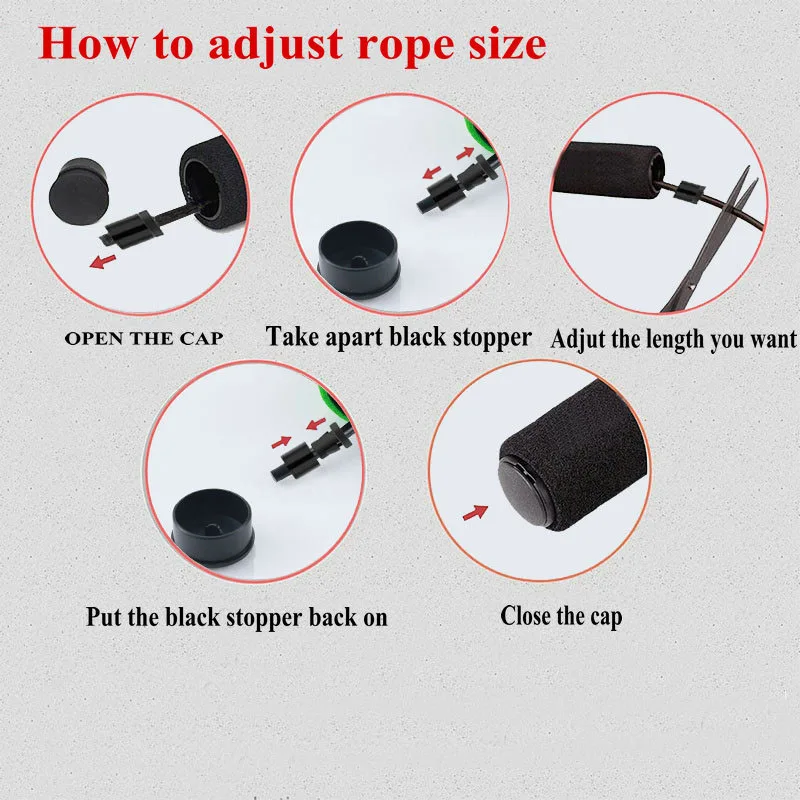 How to adjust rope size

OPEN THE CAP

Take apart black stopper

Adjut the length you want

Put the black stopper back on

Close the cap