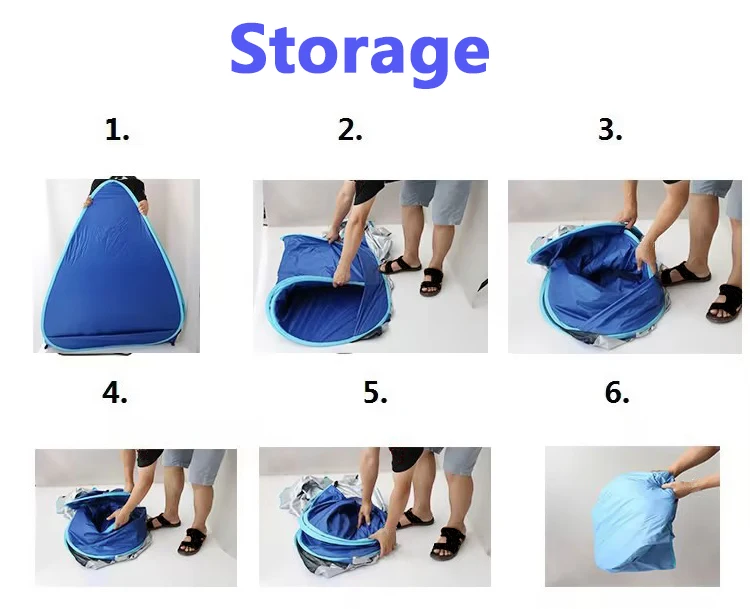 Storage

1.

2.

3.

4.

5.

6.