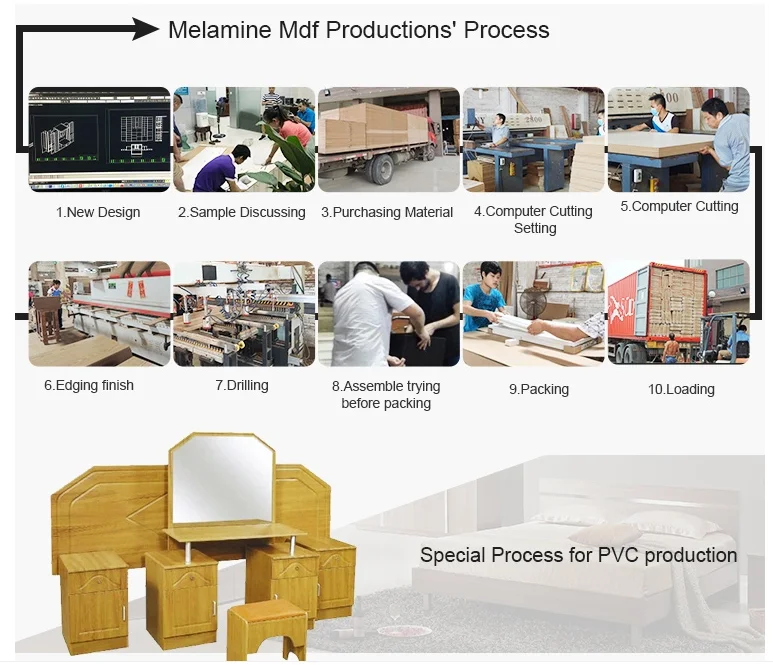 Melamine Mdf Productions' Process

1.New Design

2.Sample Discussing

3.Purchasing Material

4.Computer Cutting Setting

5.Computer Cutting

6.Edging finish

7.Drilling

8.Assemble trying before packing

9.Packing

10.Loading

Special Process for PVC production