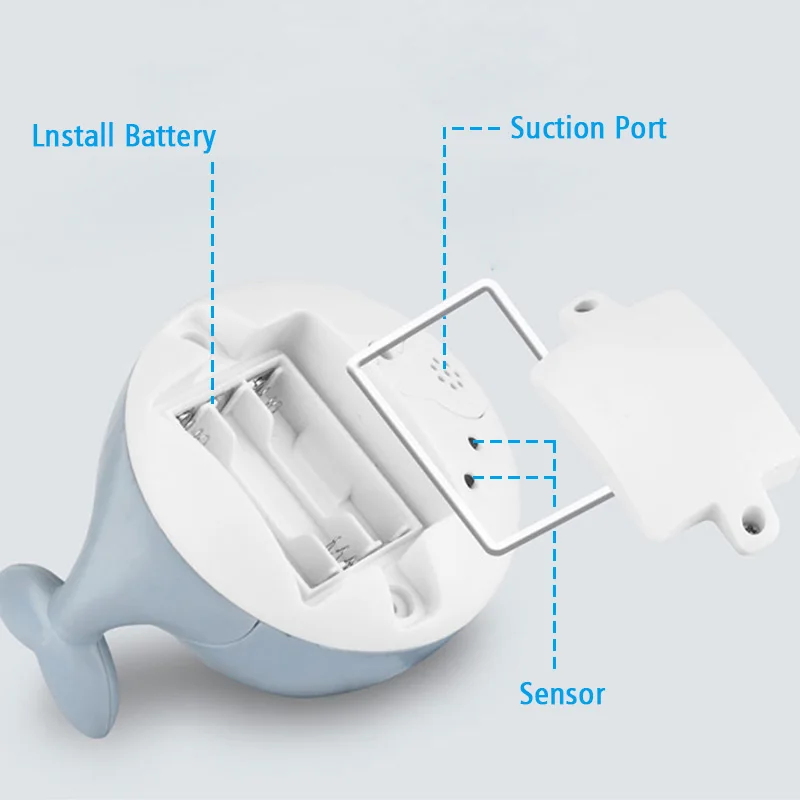 Lnstall Battery

Suction Port

Sensor