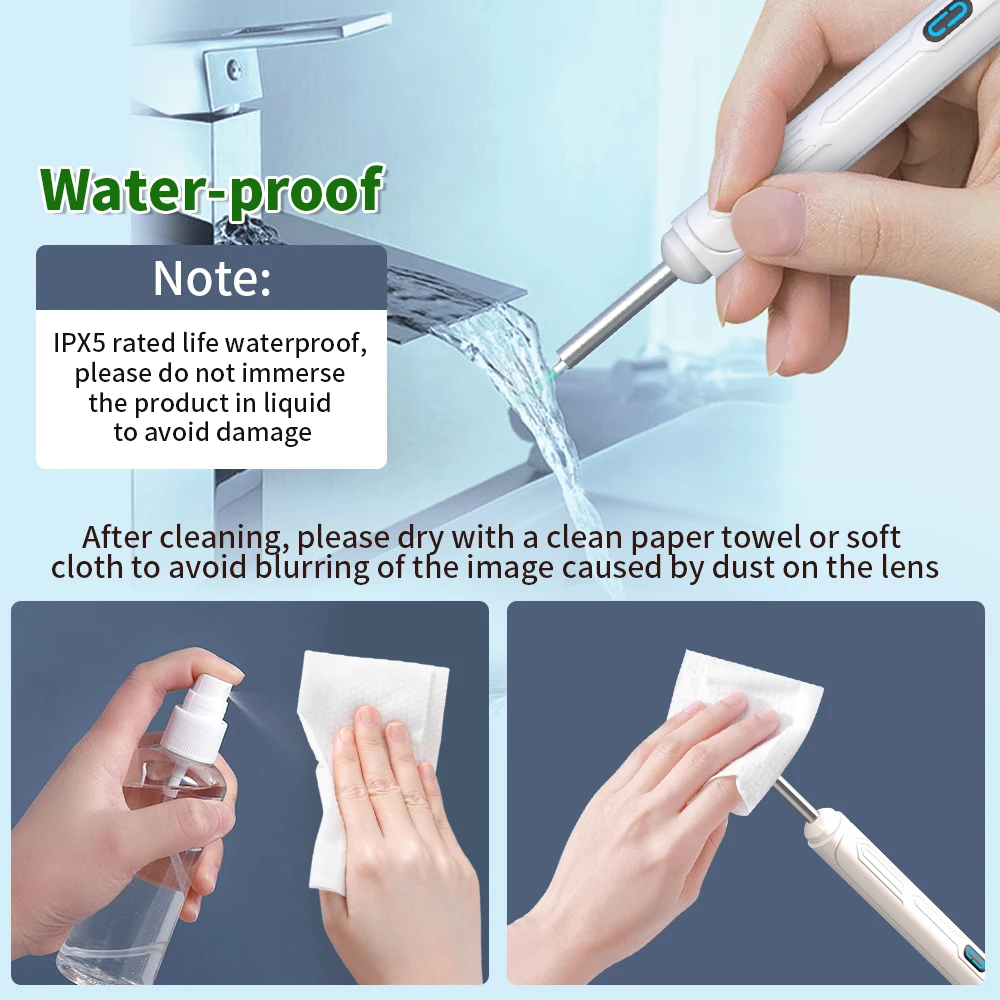 Water-proof

Note:

IPX5 rated life waterproof, please do not immerse the product in liquid to avoid damage

After cleaning, please dry with a clean paper towel or soft cloth to avoid blurring of the image caused by dust on the lens