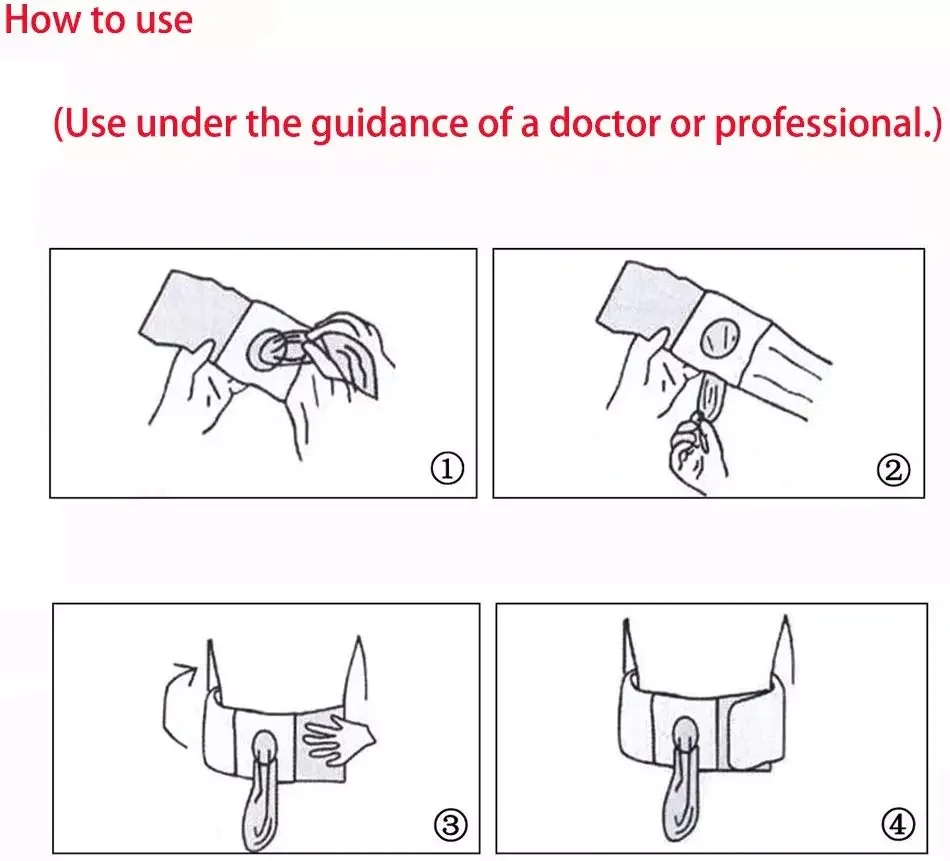 How to use

(Use under the guidance of a doctor or professional.)

①

②

③

④