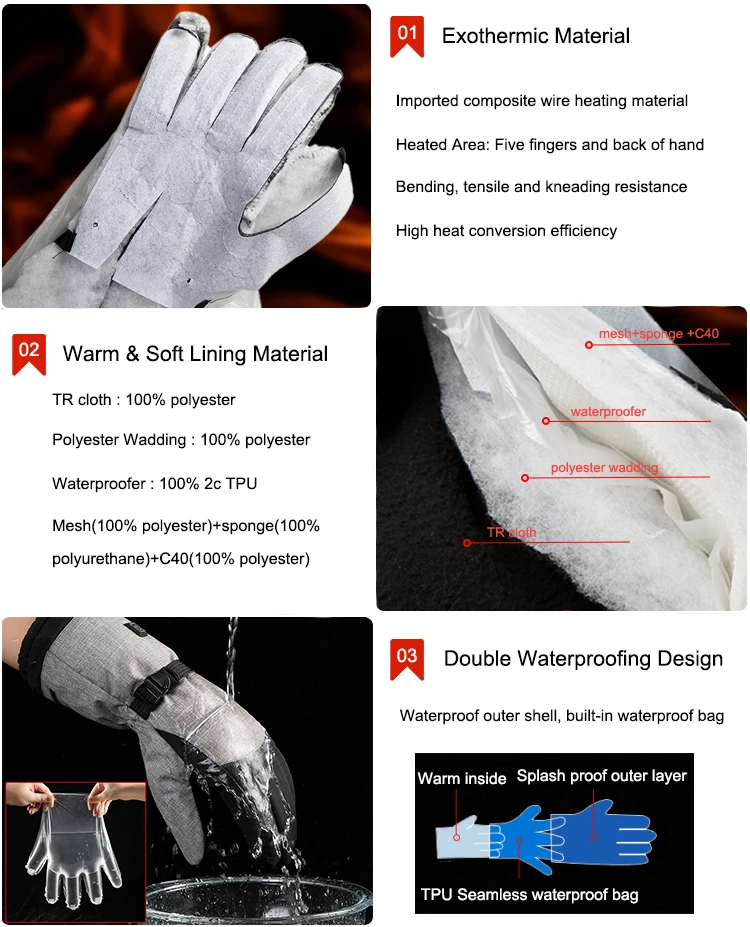 01 Exothermic Material

Imported composite wire heating material

Heated Area: Five fingers and back of hand

Bending, tensile and kneading resistance

High heat conversion efficiency

02 Warm & Soft Lining Material

TR cloth : 100% polyester

Polyester Wadding : 100% polyester

Waterproofer : 100% 2c TPU

Mesh(100% polyester)+sponge(100% polyurethane)+C40(100% polyester)

mesh+sponge +C40

waterproofer

polyester wadding

TR cloth

03 Double Waterproofing Design

Waterproof outer shell, built-in waterproof bag

Warm inside

Splash proof outer layer

TPU Seamless waterproof bag