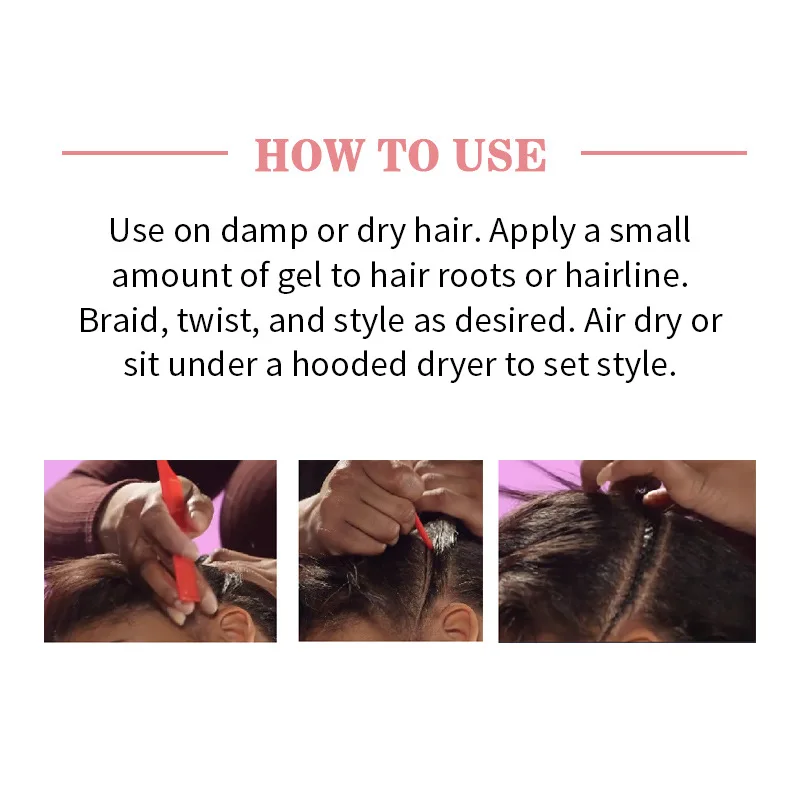 HOW TO USE

Use on damp or dry hair. Apply a small amount of gel to hair roots or hairline. Braid, twist, and style as desired. Air dry or sit under a hooded dryer to set style.