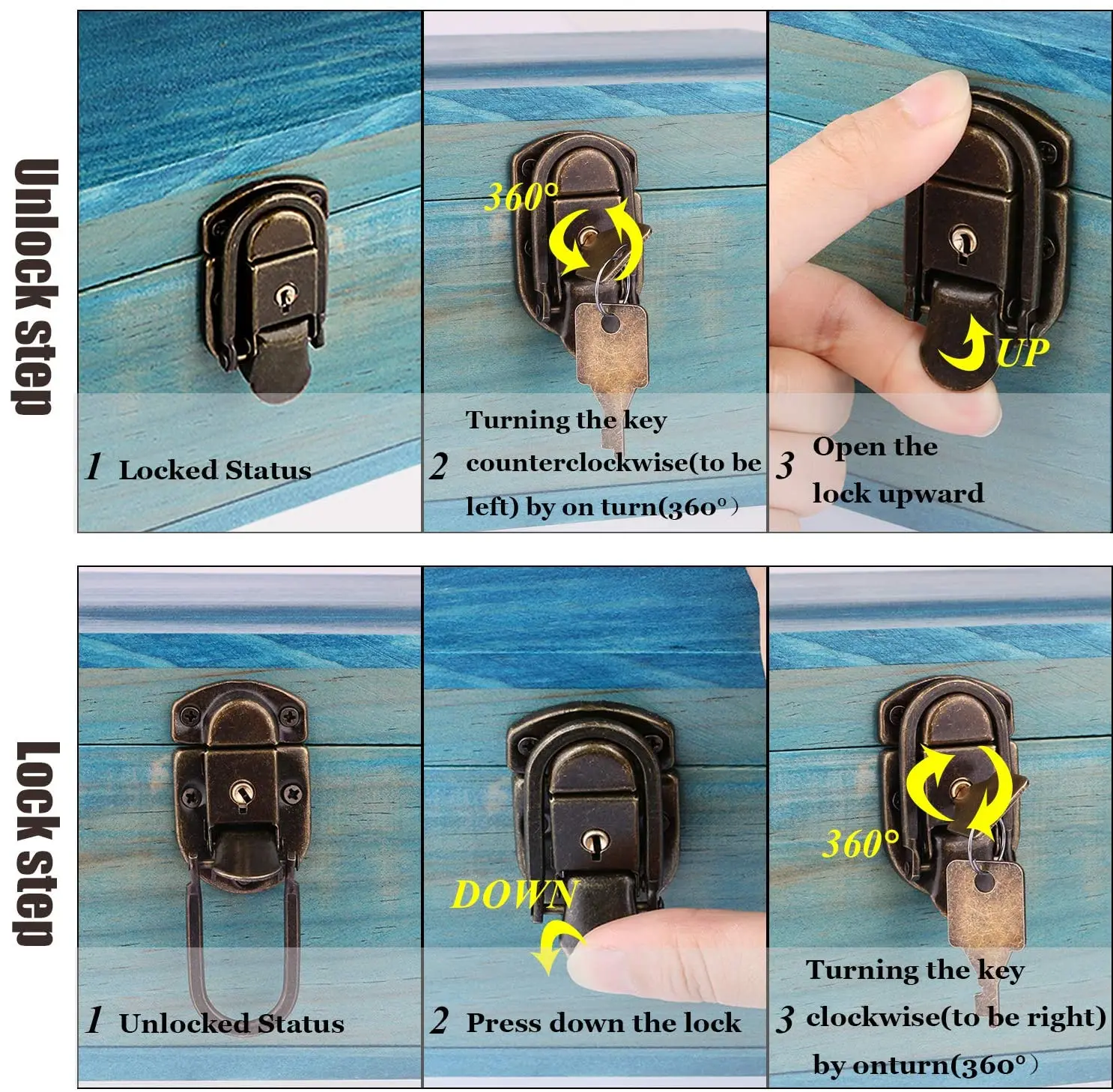 Unlock step

1 Locked Status

360°

2 Turning the key counterclockwise(to be left) by on turn(360°)

UP

3 Open the lock upward

Lock step

1 Unlocked Status

DOWN

2 Press down the lock

360°

3 Turning the key clockwise(to be right) by onturn(360°)