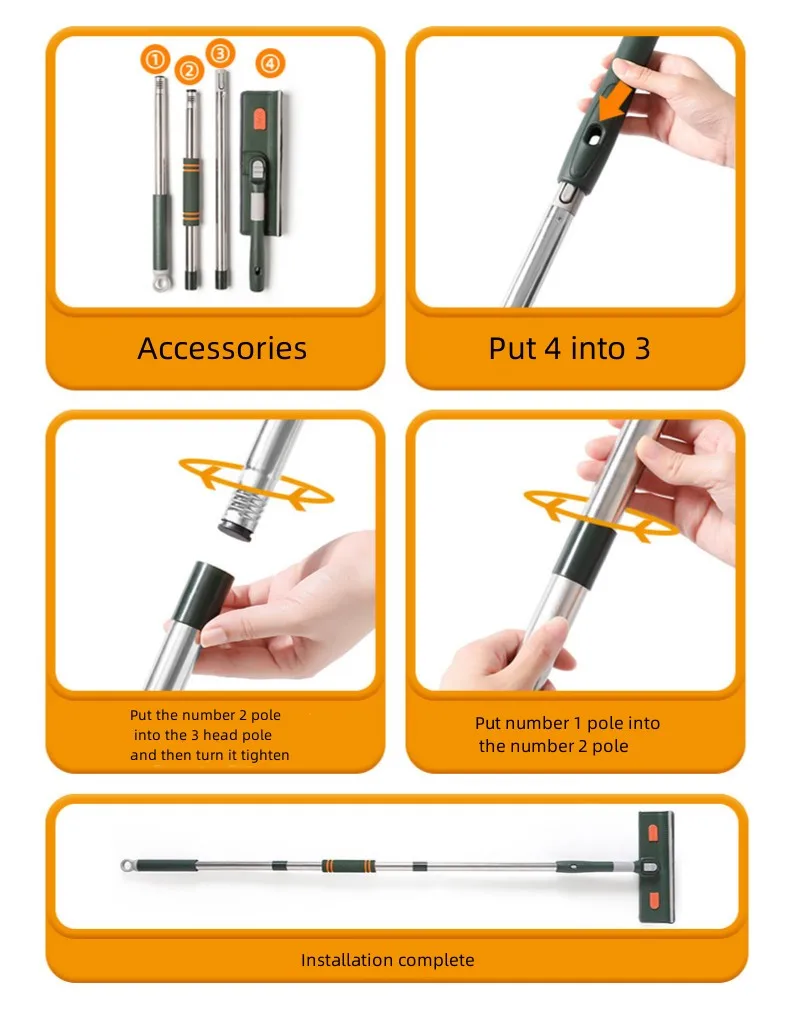 ①
②
③
④

Accessories

Put 4 into 3

Put the number 2 pole into the 3 head pole and then turn it tighten

Put number 1 pole into the number 2 pole

Installation complete