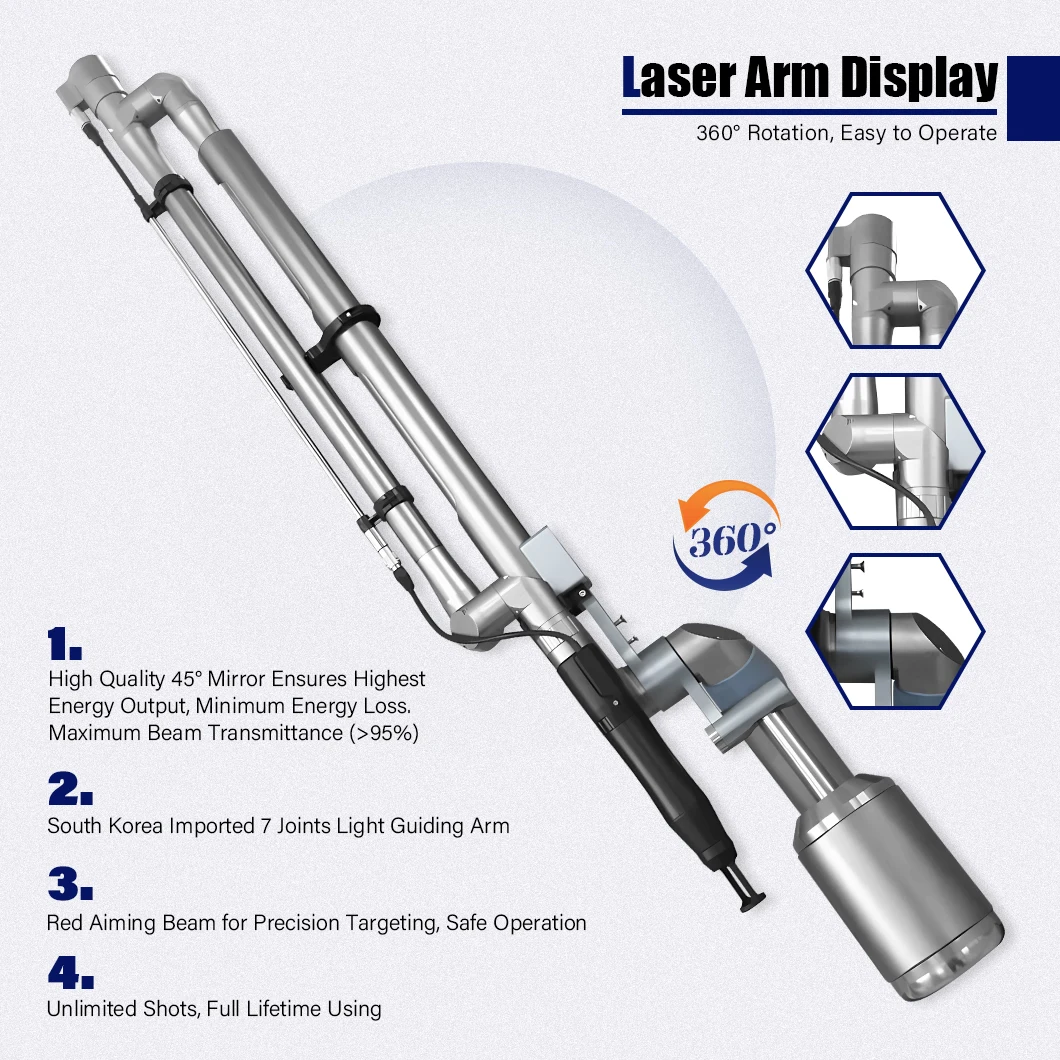 Laser Arm Display

360° Rotation, Easy to Operate

360°

1.

High Quality 45° Mirror Ensures Highest Energy Output, Minimum Energy Loss. Maximum Beam Transmittance (>95%)

2.

South Korea Imported 7 Joints Light Guiding Arm

3.

Red Aiming Beam for Precision Targeting, Safe Operation

4.

Unlimited Shots, Full Lifetime Using