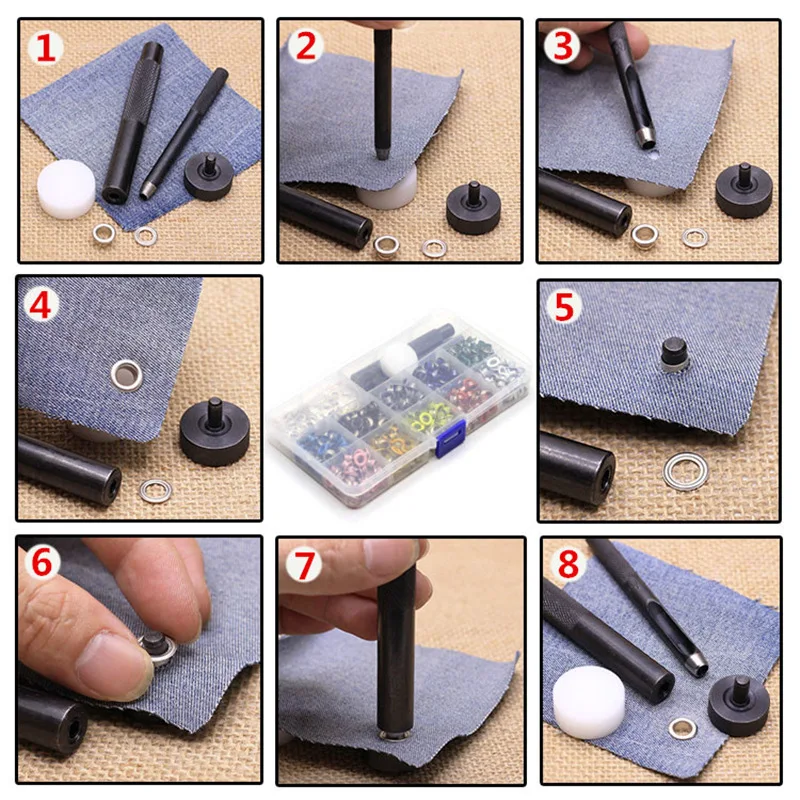 1
2
3
4
5
6
7
8