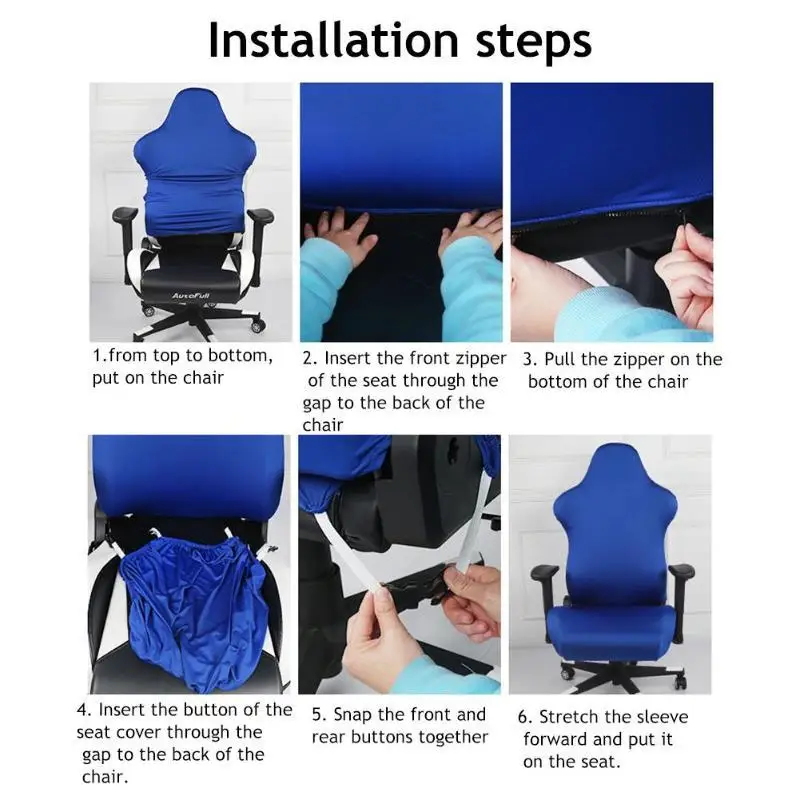 Installation steps

AutoFull

1.from top to bottom, put on the chair

2. Insert the front zipper of the seat through the gap to the back of the chair

3. Pull the zipper on the bottom of the chair

4. Insert the button of the seat cover through the gap to the back of the chair.

5. Snap the front and rear buttons together

6. Stretch the sleeve forward and put it on the seat.