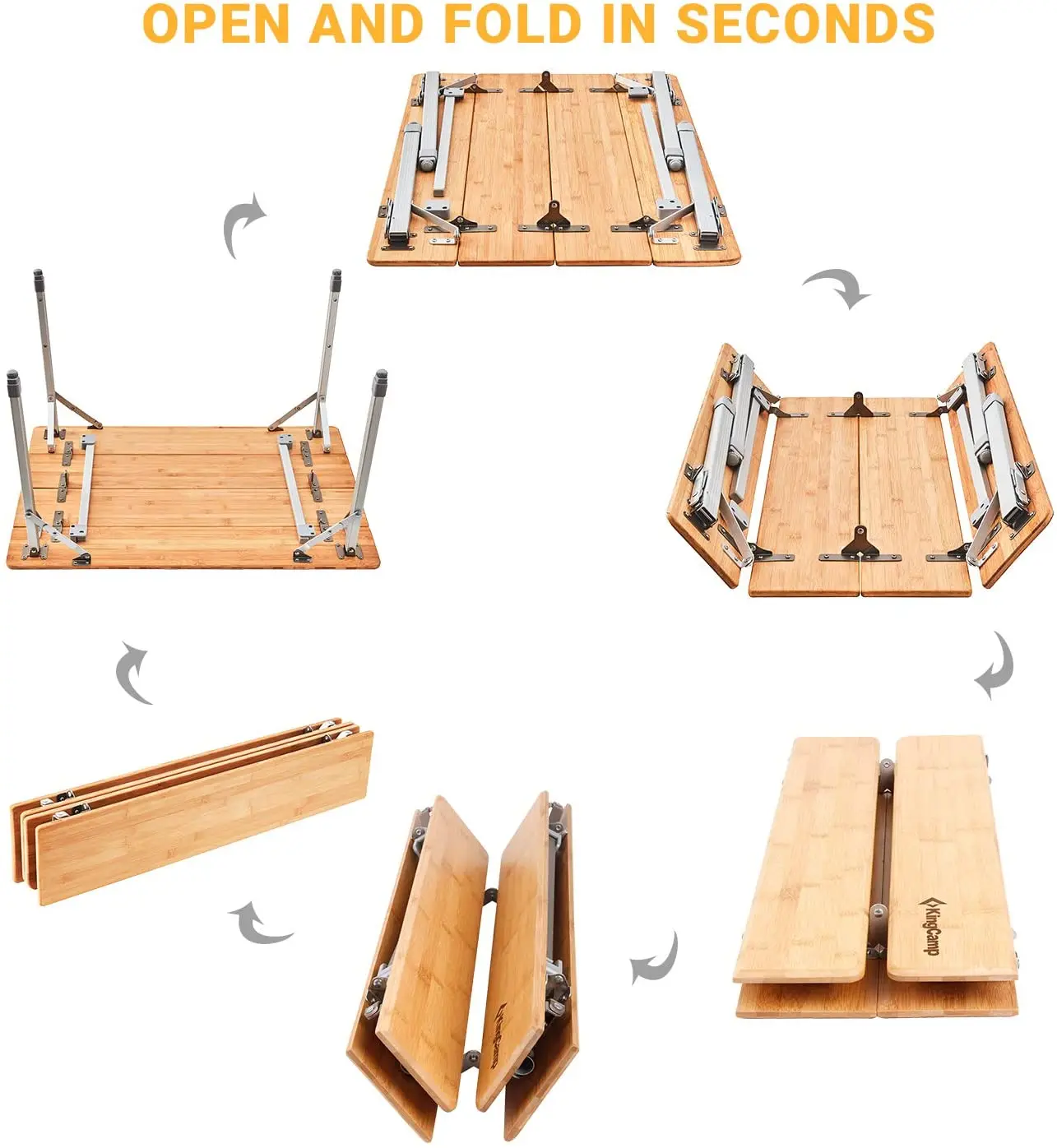 OPEN AND FOLD IN SECONDS

KingCamp

KingCamp