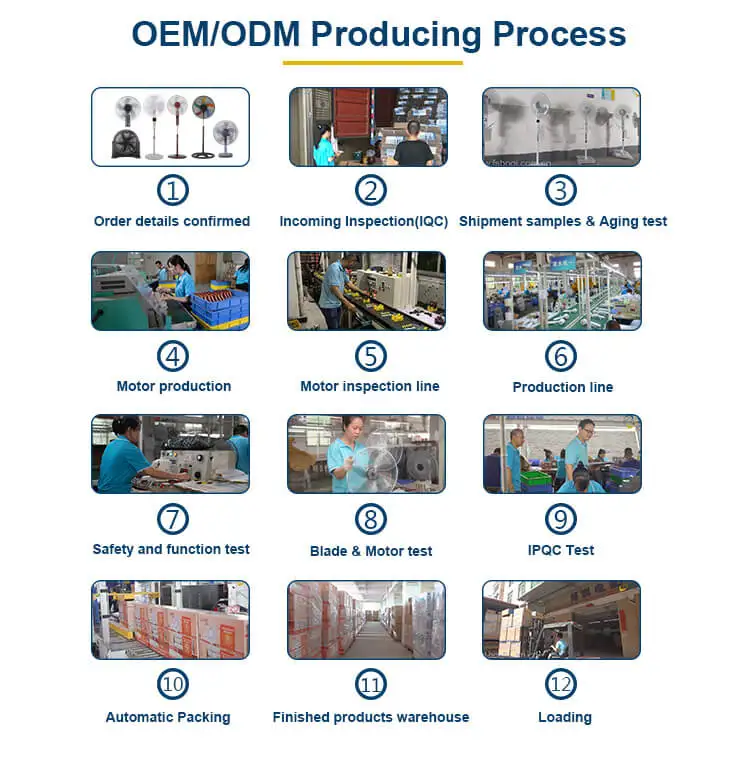 OEM/ODM Producing Process

1
Order details confirmed

2
Incoming Inspection(IQC)

3
Shipment samples & Aging test

4
Motor production

5
Motor inspection line

6
Production line

7
Safety and function test

8
Blade & Motor test

9
IPQC Test

10
Automatic Packing

11
Finished products warehouse

12
Loading